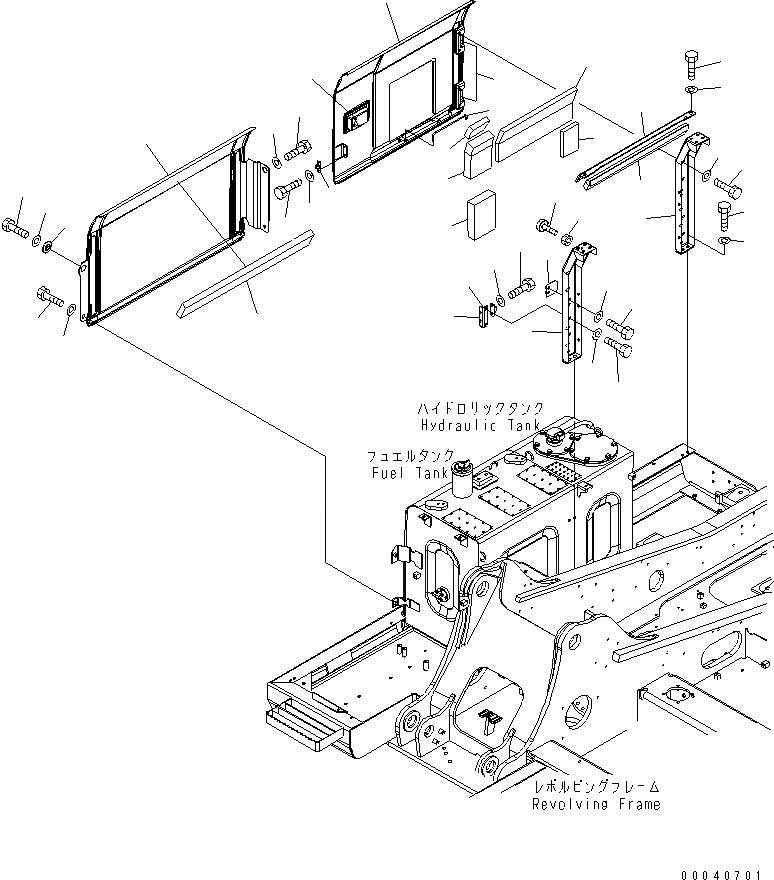 ハイドロリックタンク
Hydraulic Tank

フュエルタンク
Fuel Tank

レボルビングフレーム
Revolving Frame

00040701