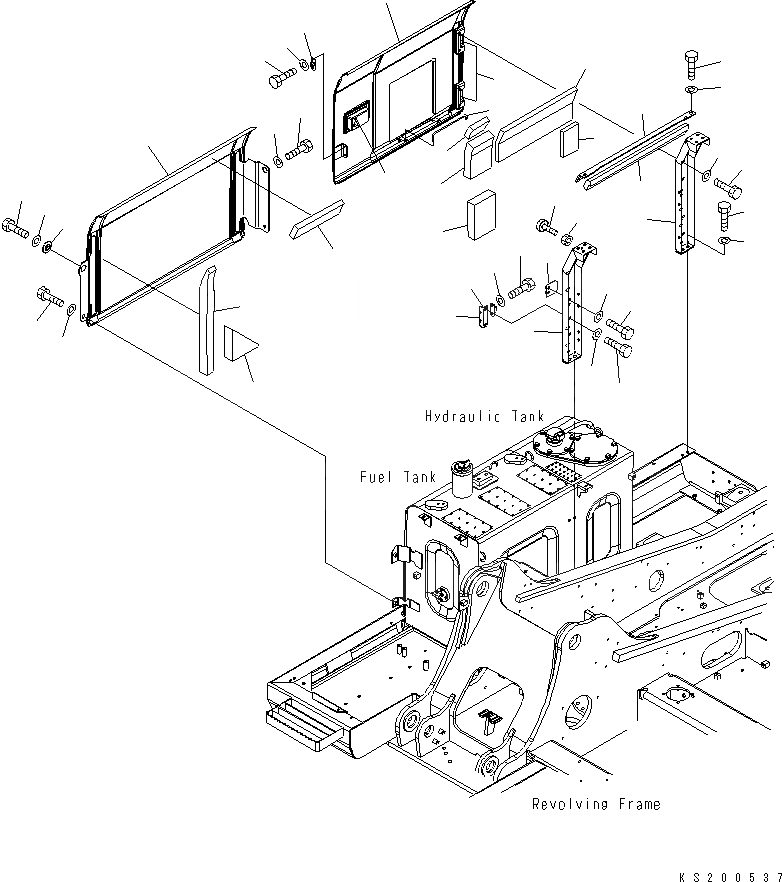 Hydraulic Tank
Fuel Tank
Revolving Frame
KS200537