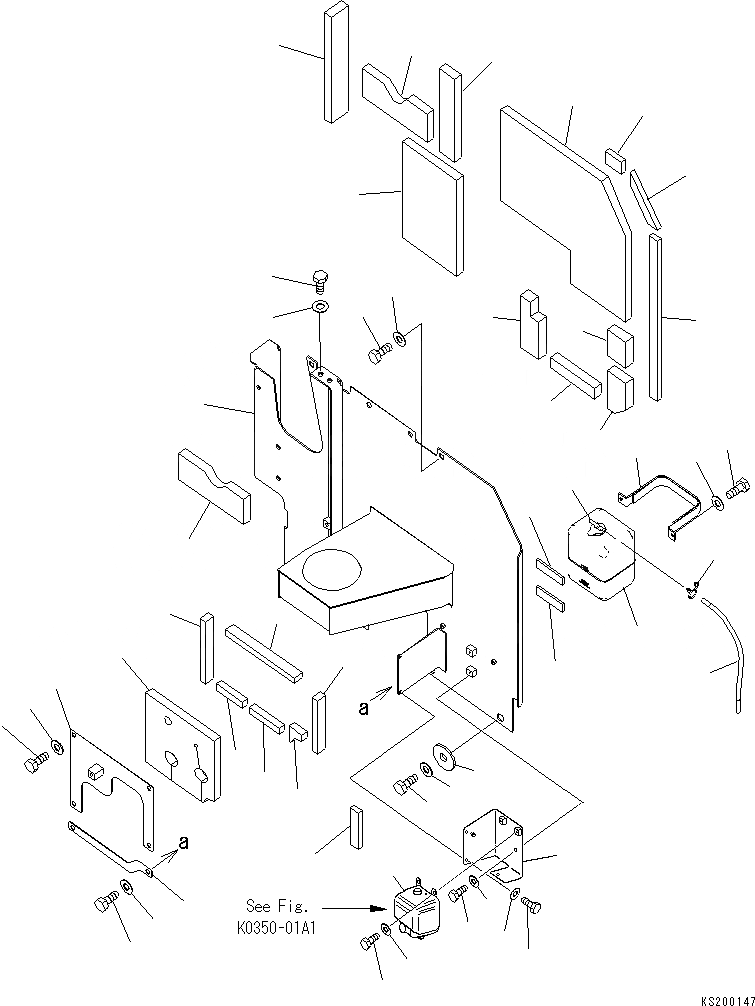 a

a

See Fig.
K0350-01A1

KS200147