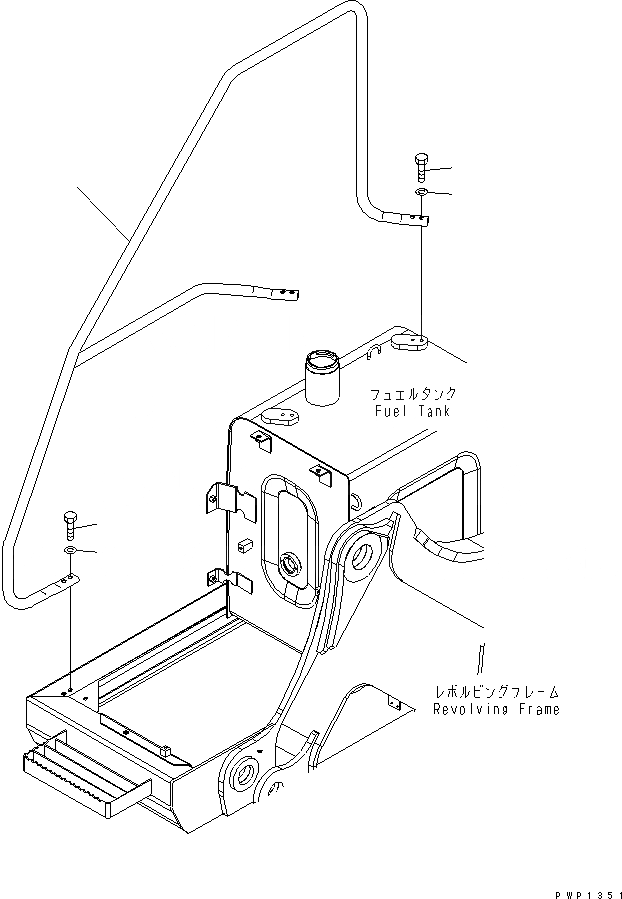 フュエルタンク
Fuel Tank

レボルビングフレーム
Revolving Frame

PWP1351