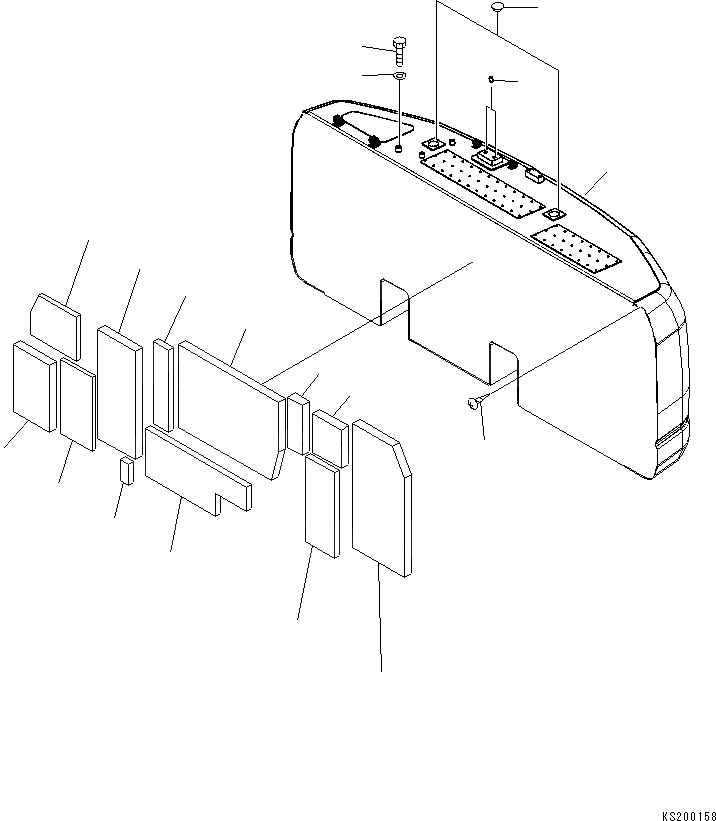 KS200158