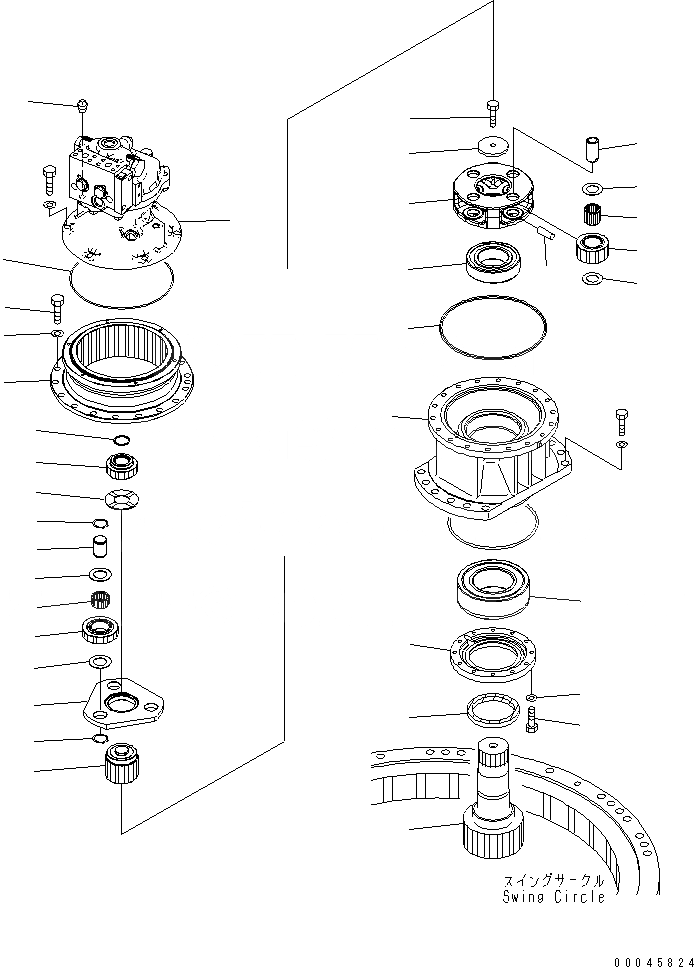 スイングサークル
Swing Circle

00045824