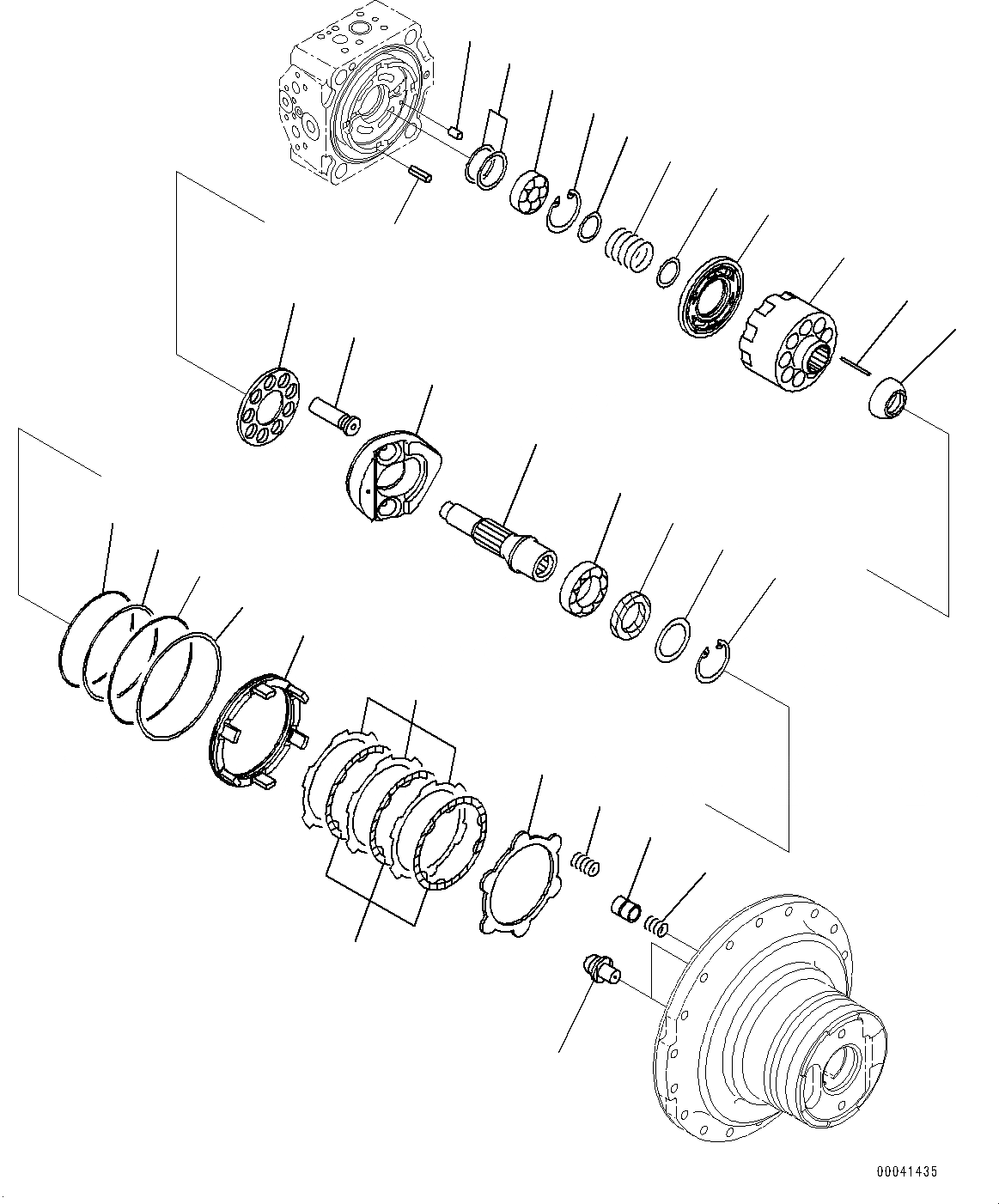 00041435