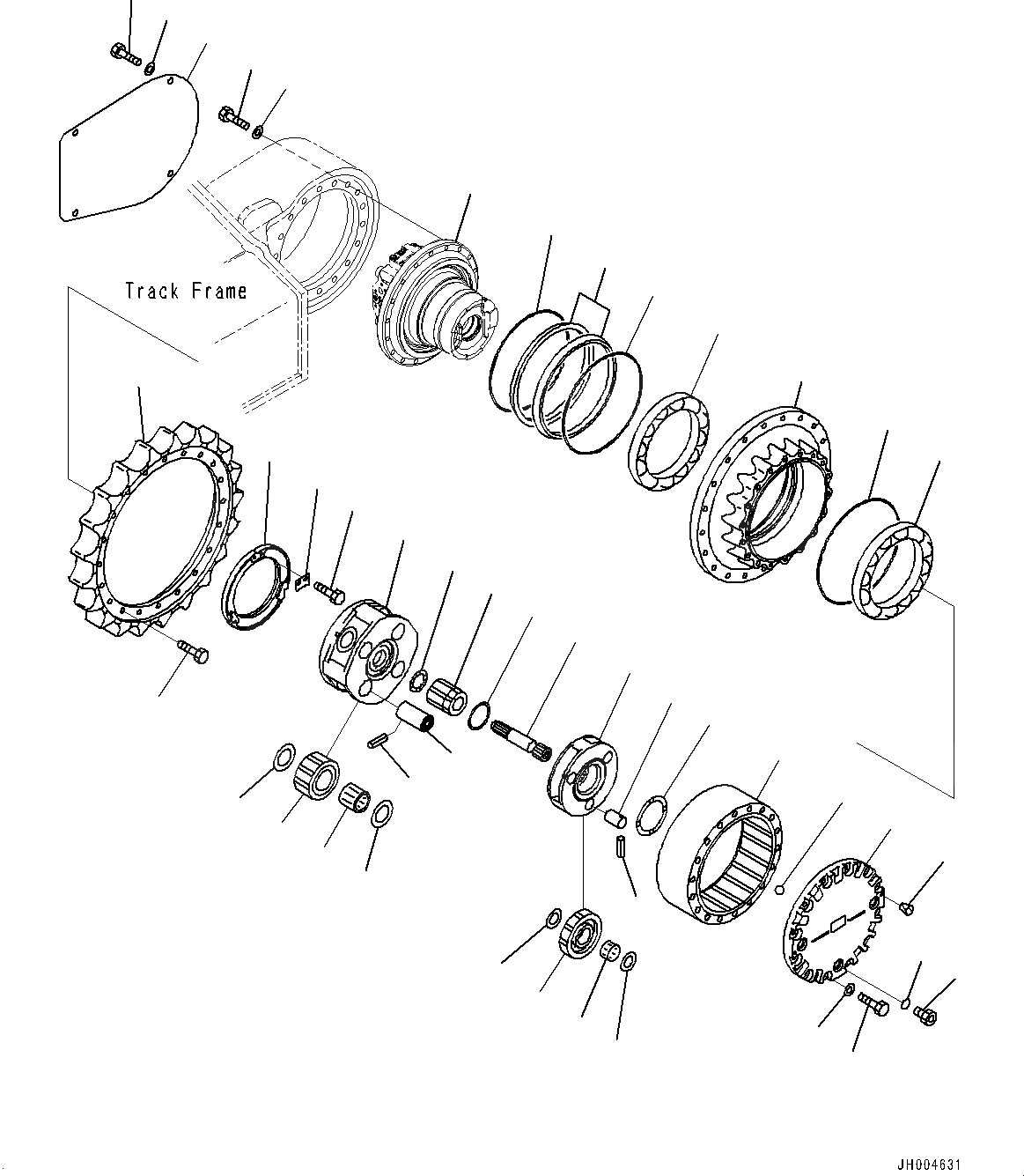 Track Frame

JH004631