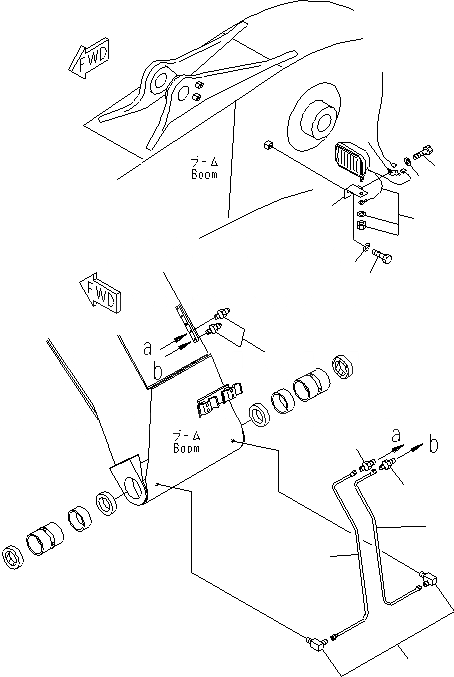 FWD

ブーム
Boom

FWD

a
b

ブーム
Boom

a
b