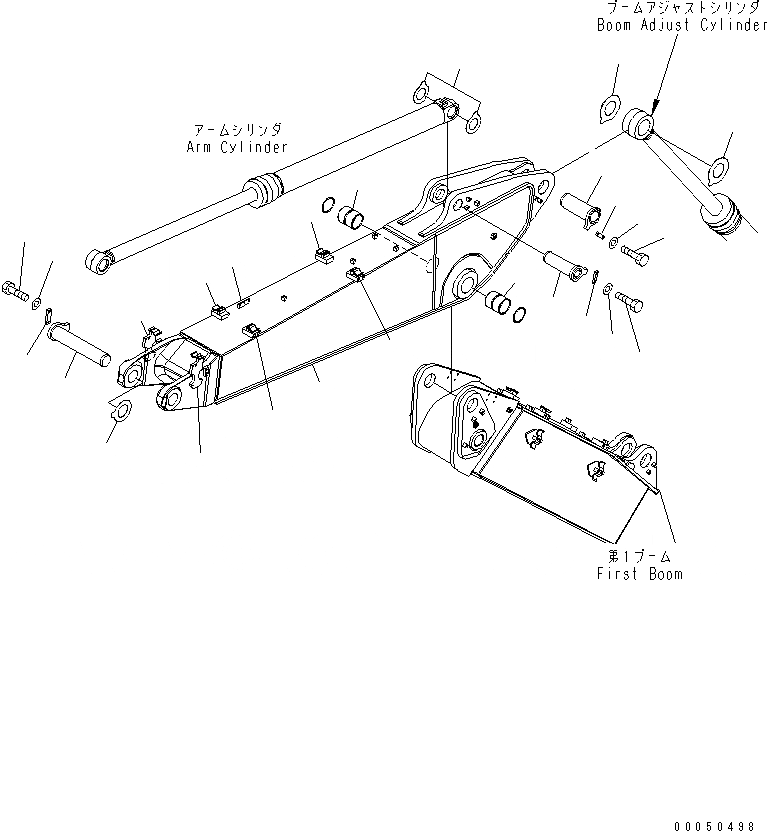 ブームアジャストシリンダ
Boom Adjust Cylinder

アームシリンダ
Arm Cylinder

第1ブーム
First Boom

00050498