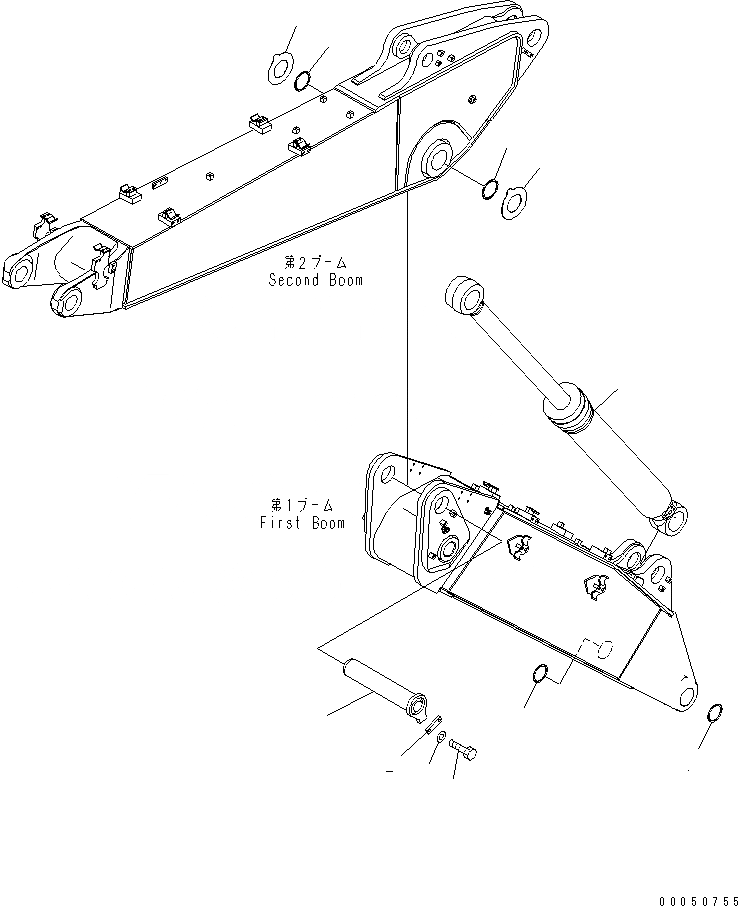 第2ブーム
Second Boom

第1ブーム
First Boom

00050755