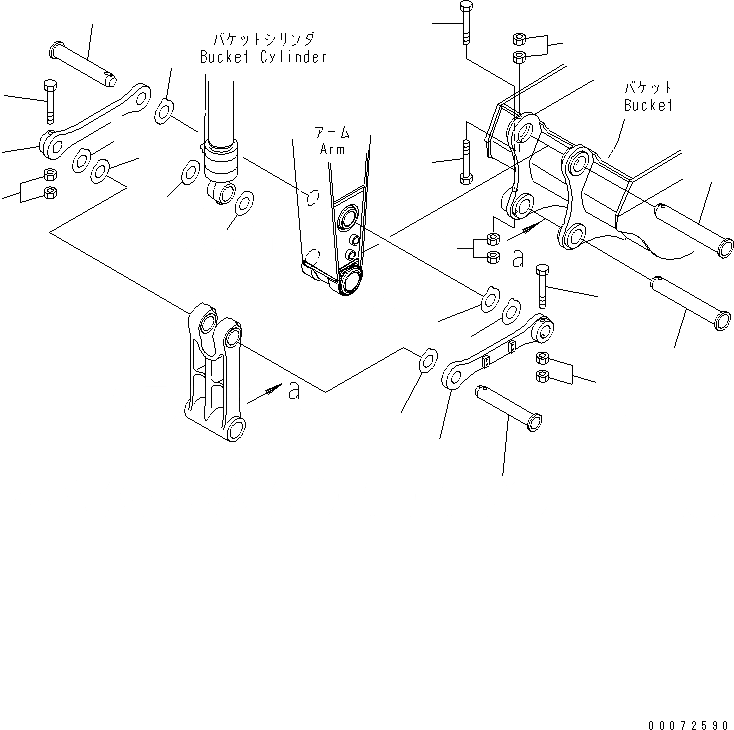 バケットシリンダ
Bucket Cylinder

アーム
Arm

バケット
Bucket

a

a

00072590