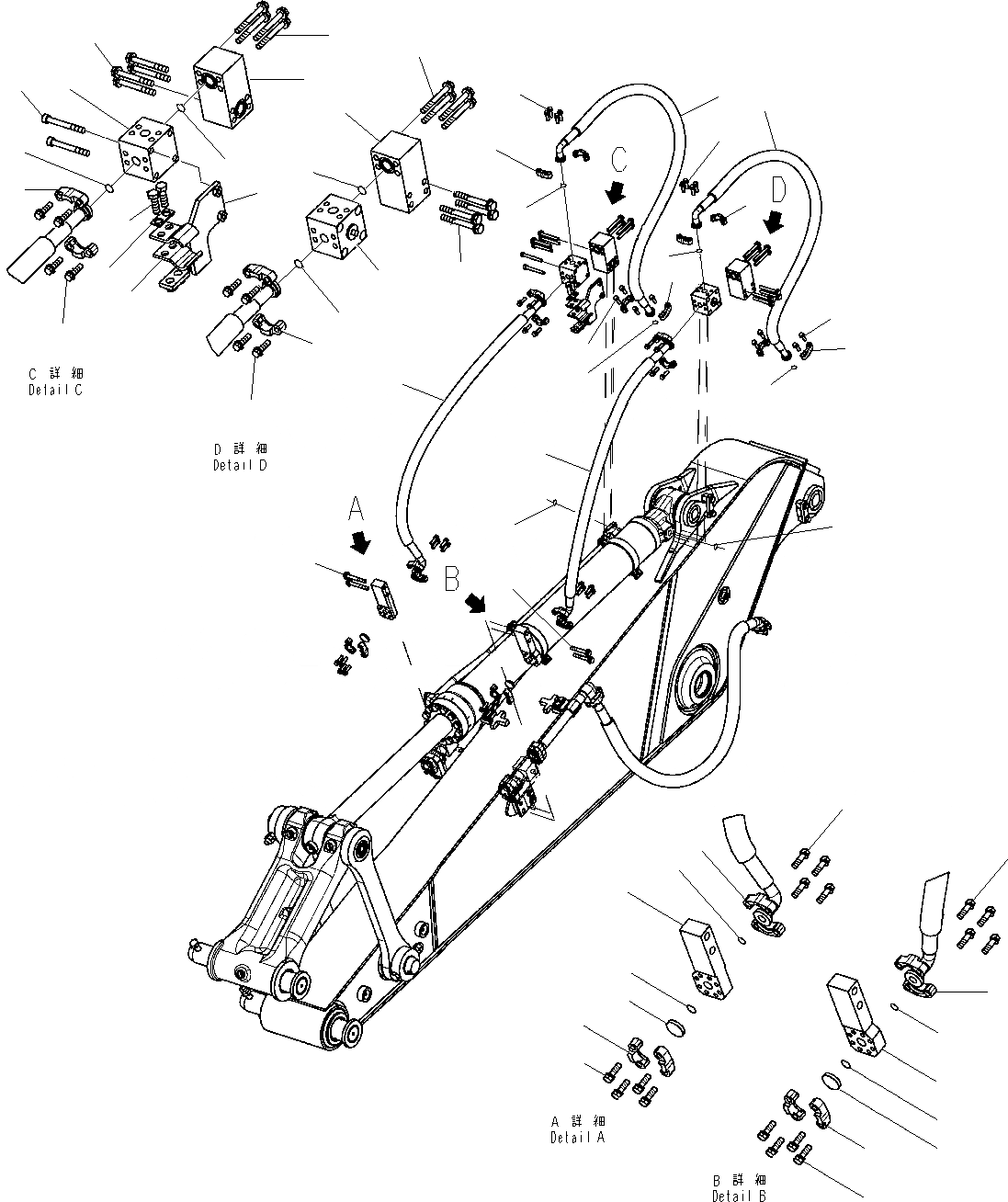 C
D
C 詳細
Detail C
D 詳細
Detail D
A
B
A 詳細
Detail A
B 詳細
Detail B