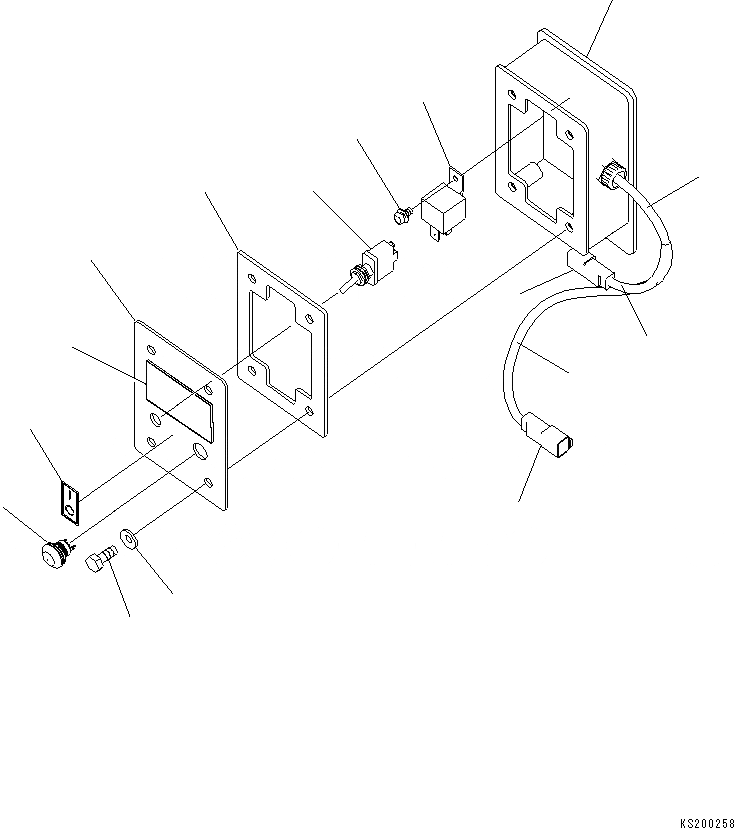 KS200258