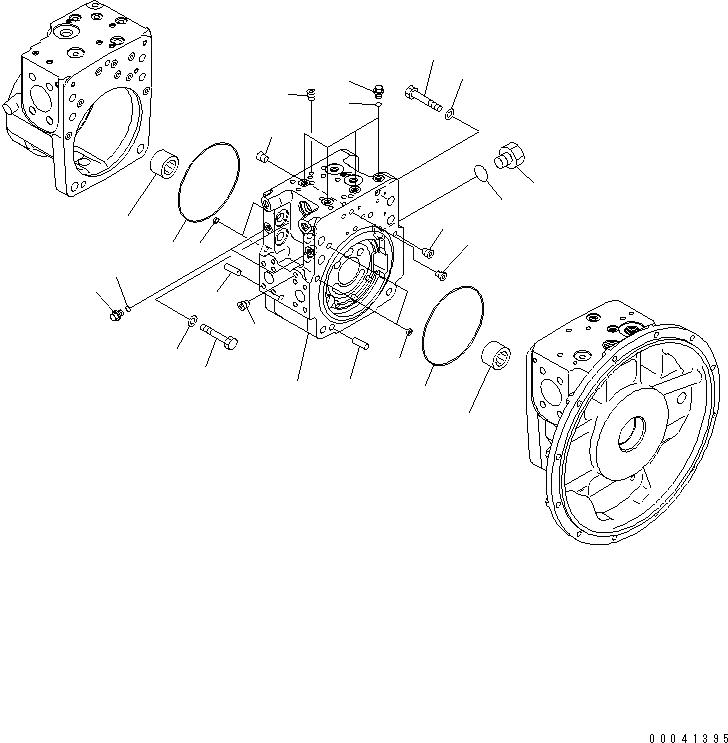 00041395