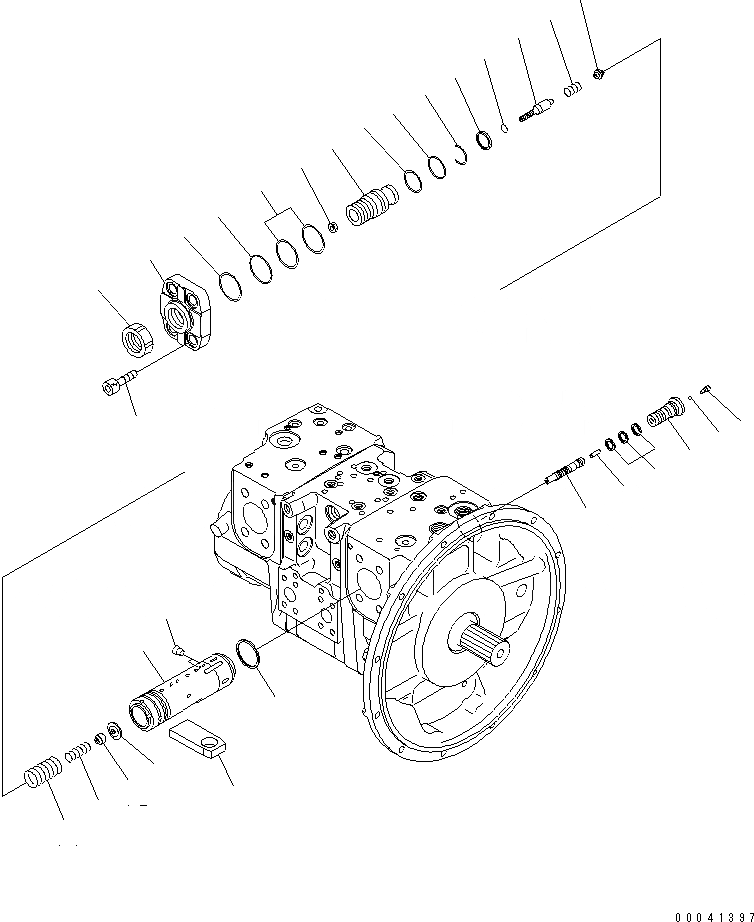 00041397