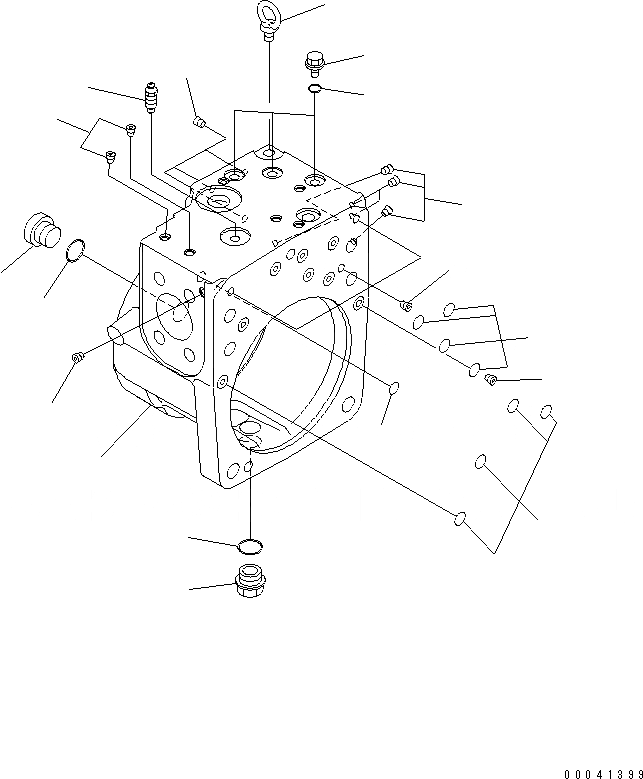 00041399