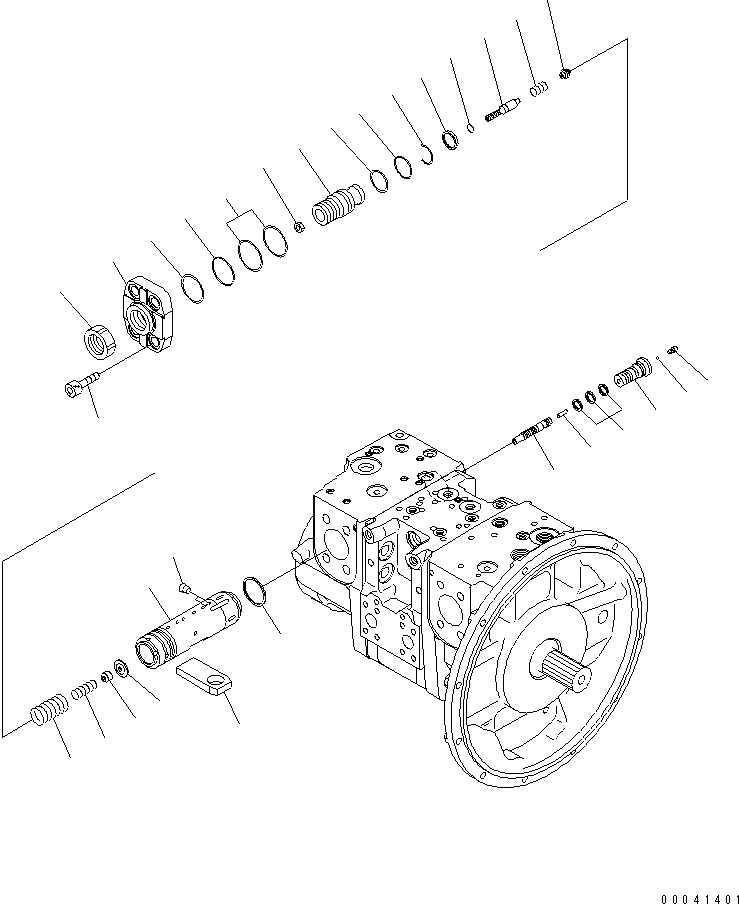 00041401