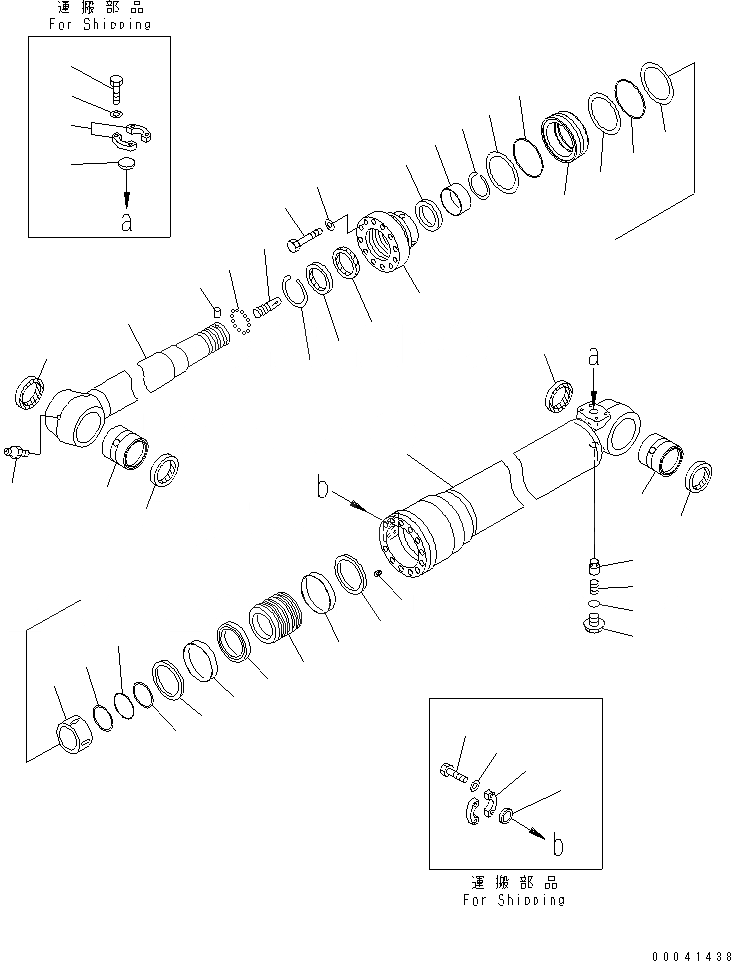 運搬部品
For Shipping

a

a

b

b

運搬部品
For Shipping

00041438