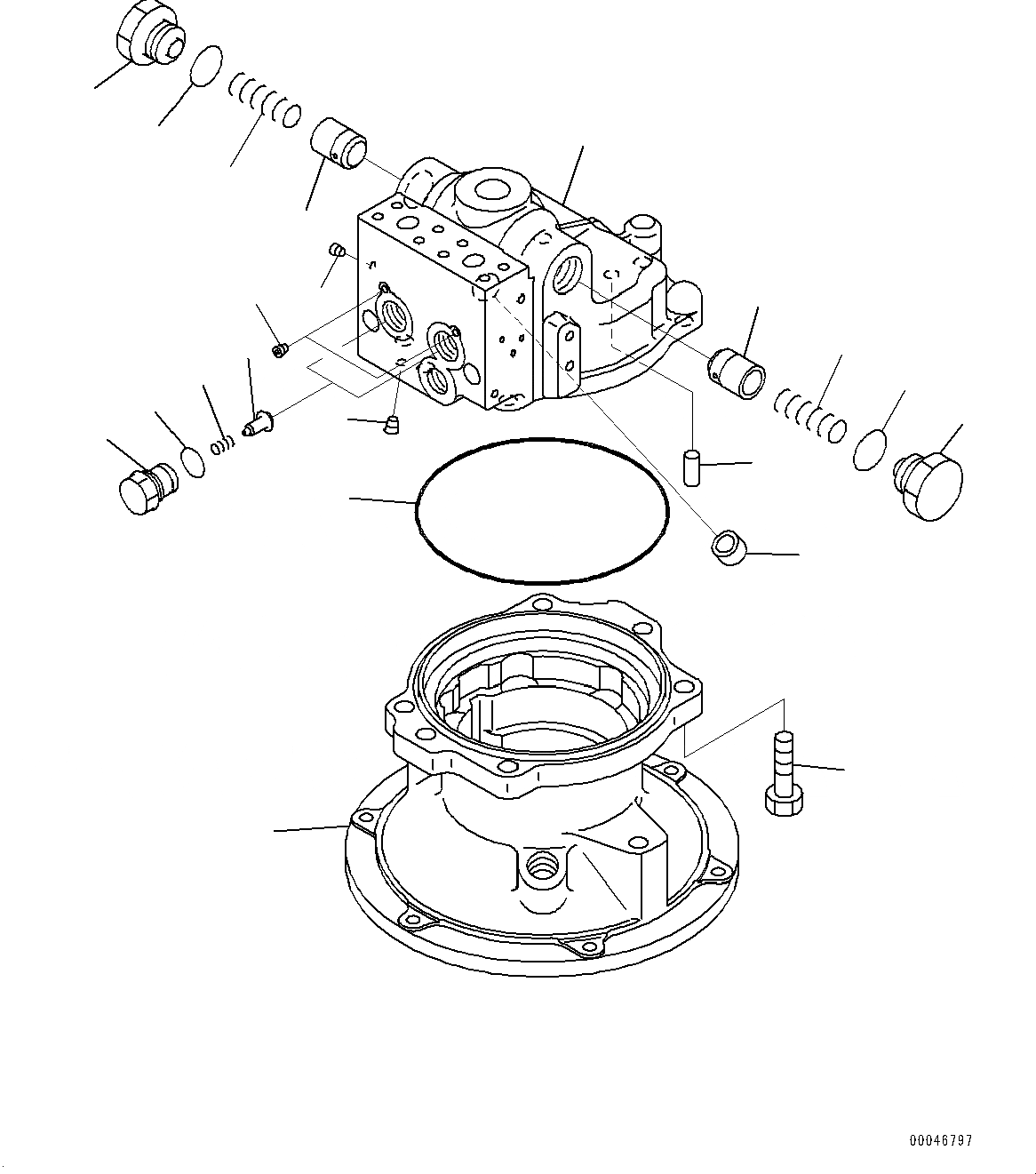 00046797