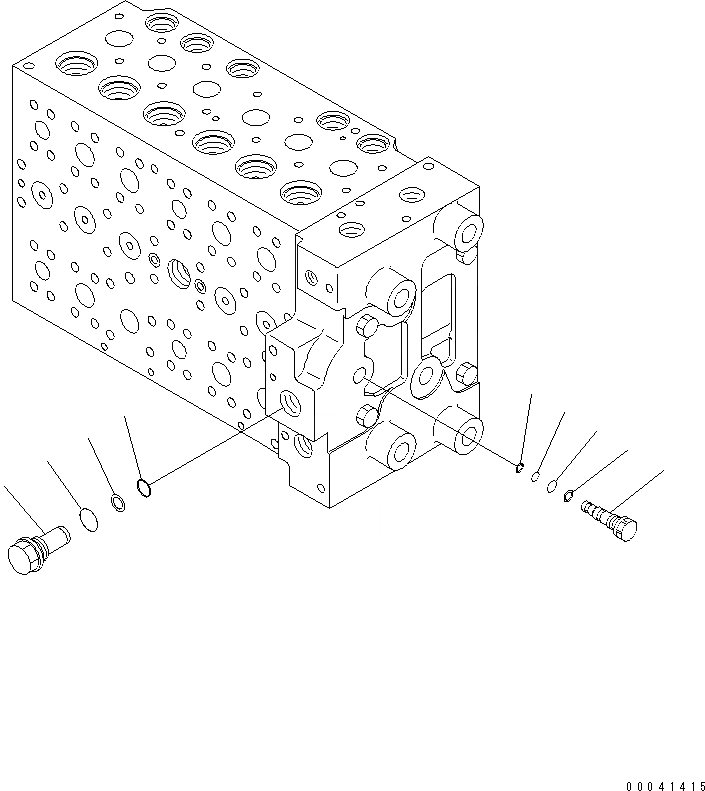 00041415