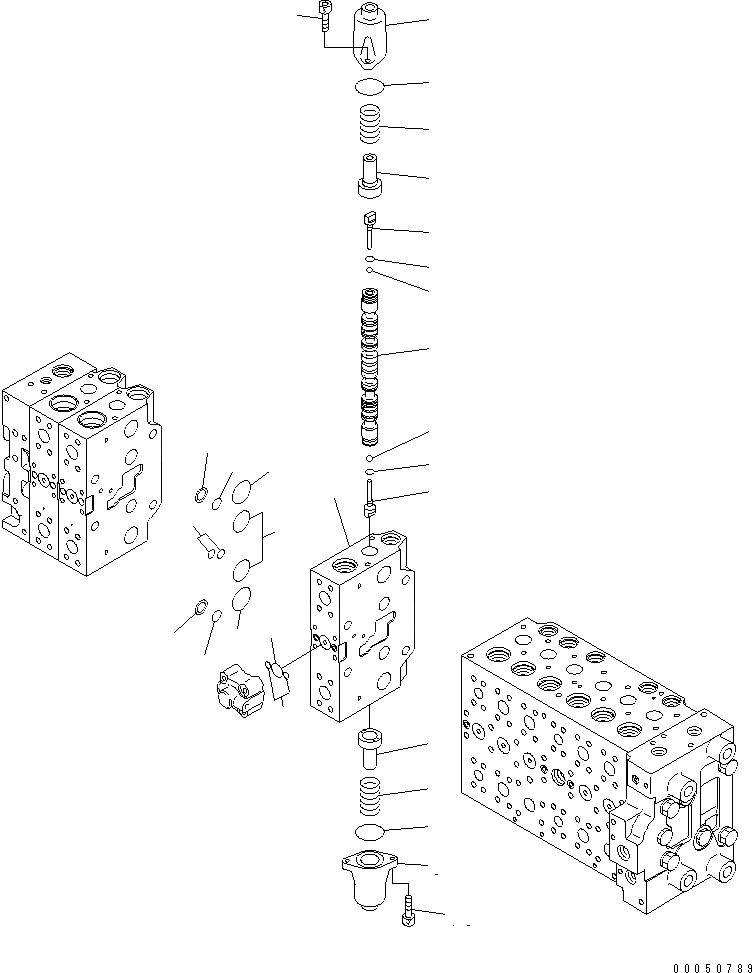 00050789