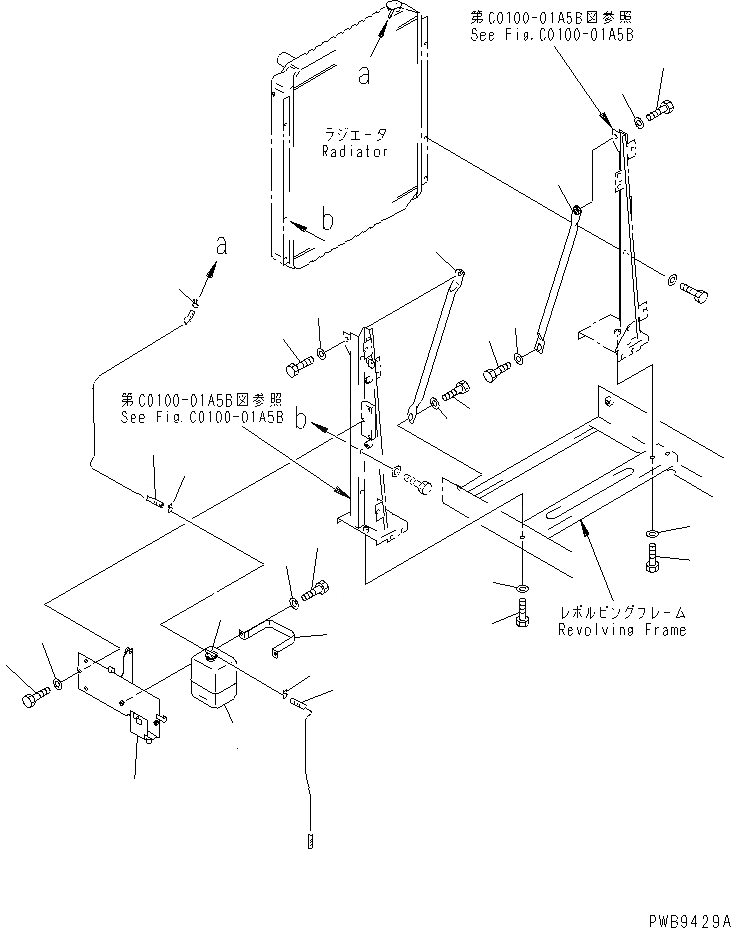 第C0100-01A5B図参照
See Fig.C0100-01A5B

a

ラジエータ
Radiator

b

a

第C0100-01A5B図参照
See Fig.C0100-01A5B

b

レボルビングフレーム
Revolving Frame

PWB9429A