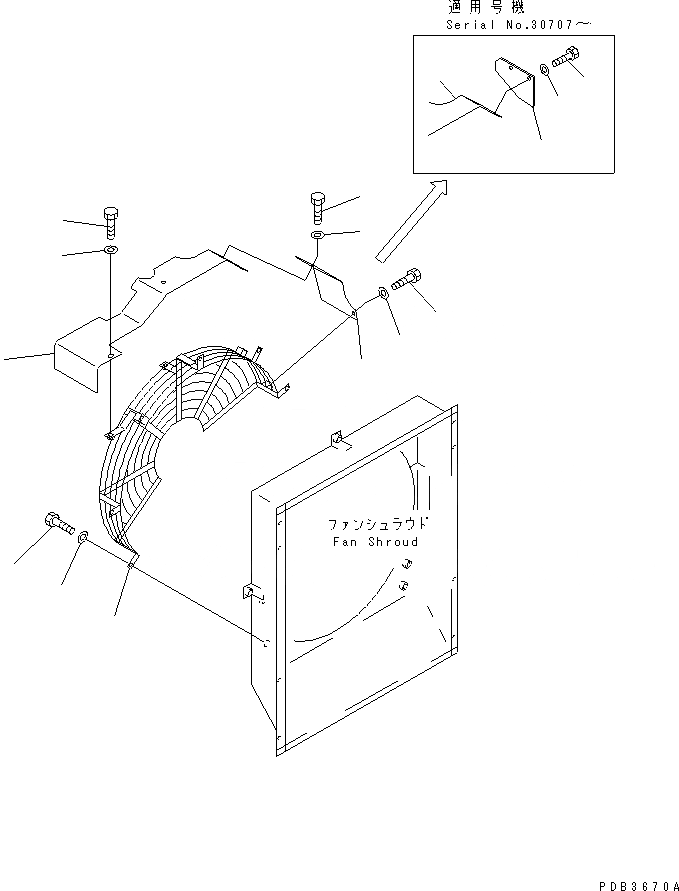 適用号機
Serial No.30707～

ファンシュラウド
Fan Shroud

PDB3670A