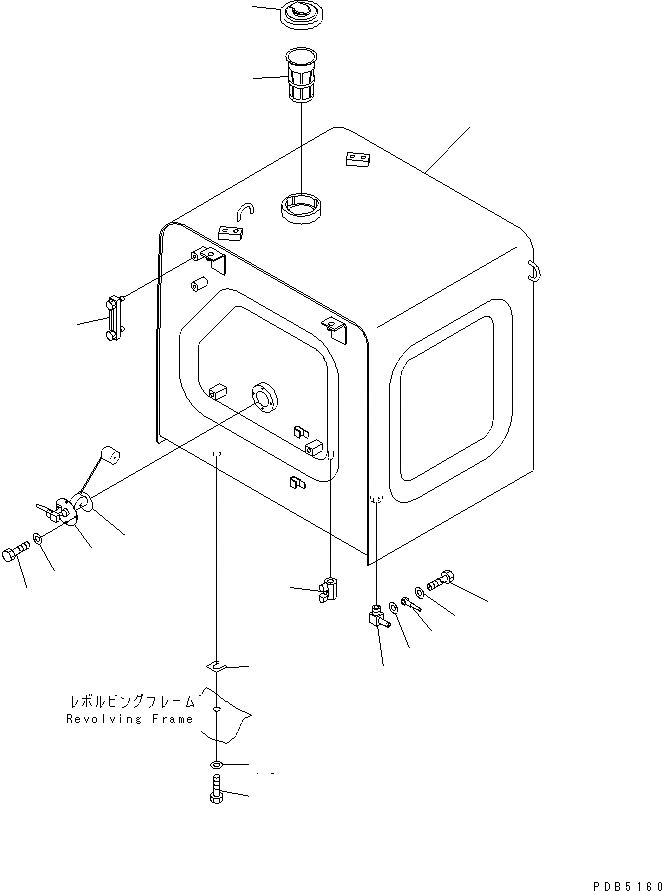 レボルビングフレーム
Revolving Frame

PDB5160