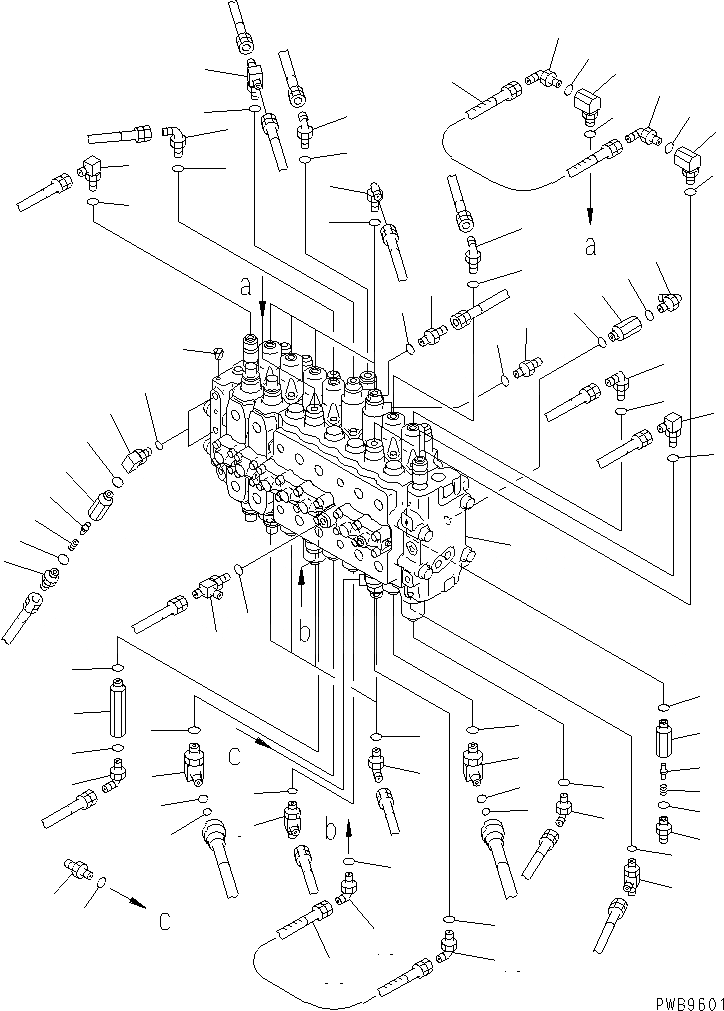 a
a
b
c
b
c
PWB9601