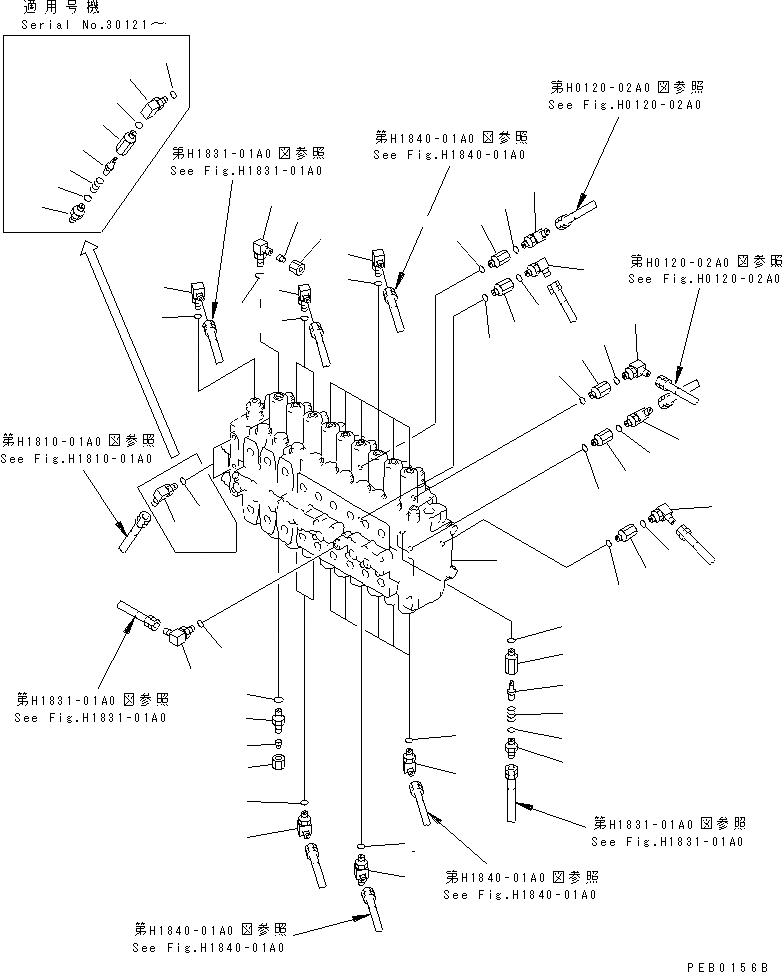 適用号機
Serial No.30121～

第H0120-02A0 図参照
See Fig.H0120-02A0

第H1840-01A0 図参照
See Fig.H1840-01A0

第H1831-01A0 図参照
See Fig.H1831-01A0

第H0120-02A0 図参照
See Fig.H0120-02A0

第H1810-01A0 図参照
See Fig.H1810-01A0

第H1831-01A0 図参照
See Fig.H1831-01A0

第H1831-01A0 図参照
See Fig.H1831-01A0

第H1840-01A0 図参照
See Fig.H1840-01A0

第H1840-01A0 図参照
See Fig.H1840-01A0

PEB0156B