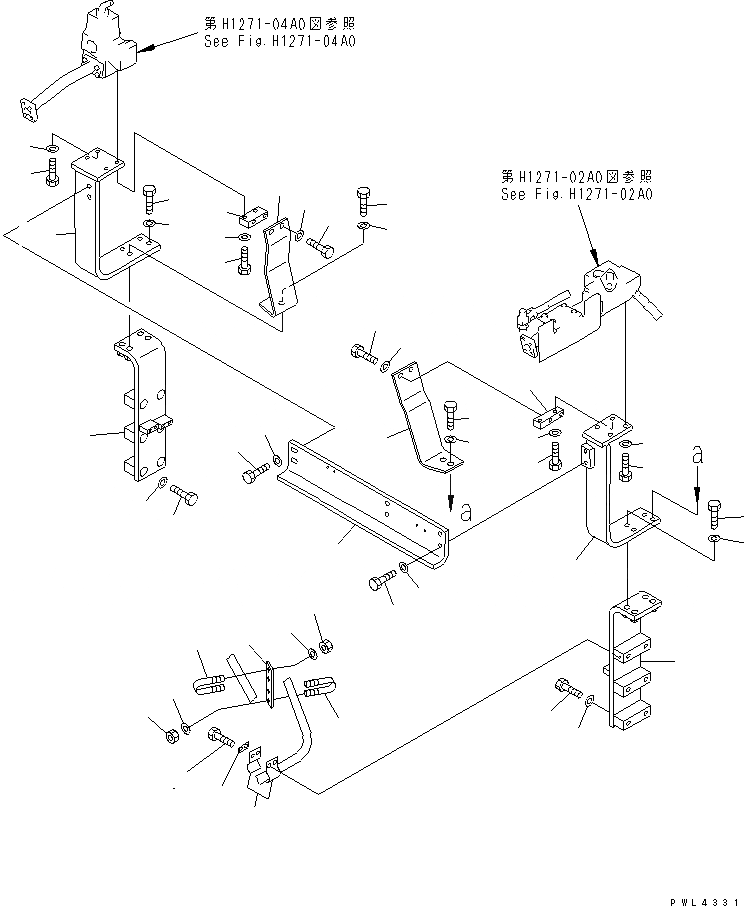 第H1271-04A0図参照
See Fig.H1271-04A0

第H1271-02A0図参照
See Fig.H1271-02A0

a

a

PWL4331