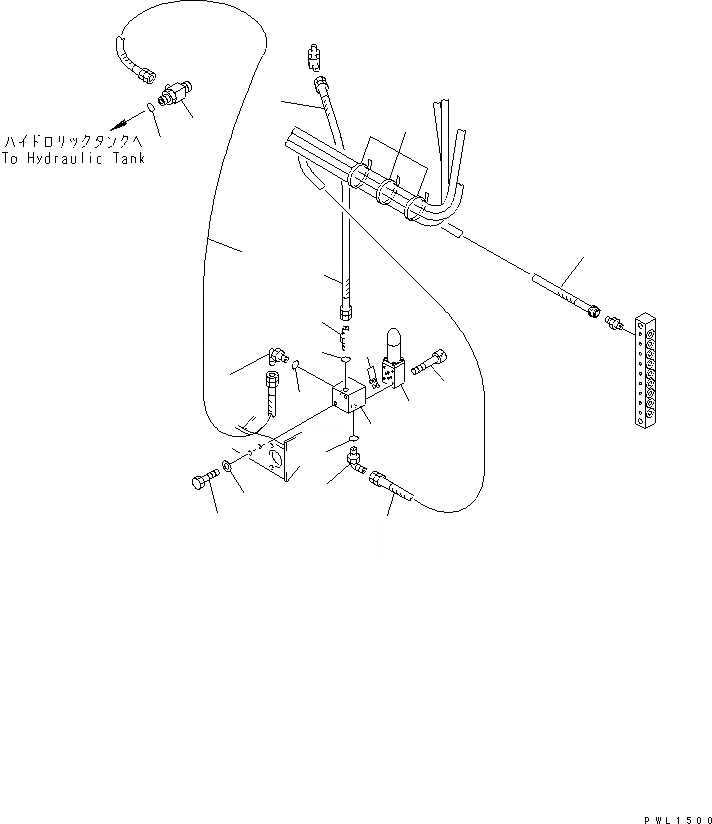 ハイドロリックタンクへ
To Hydraulic Tank

PWL1500