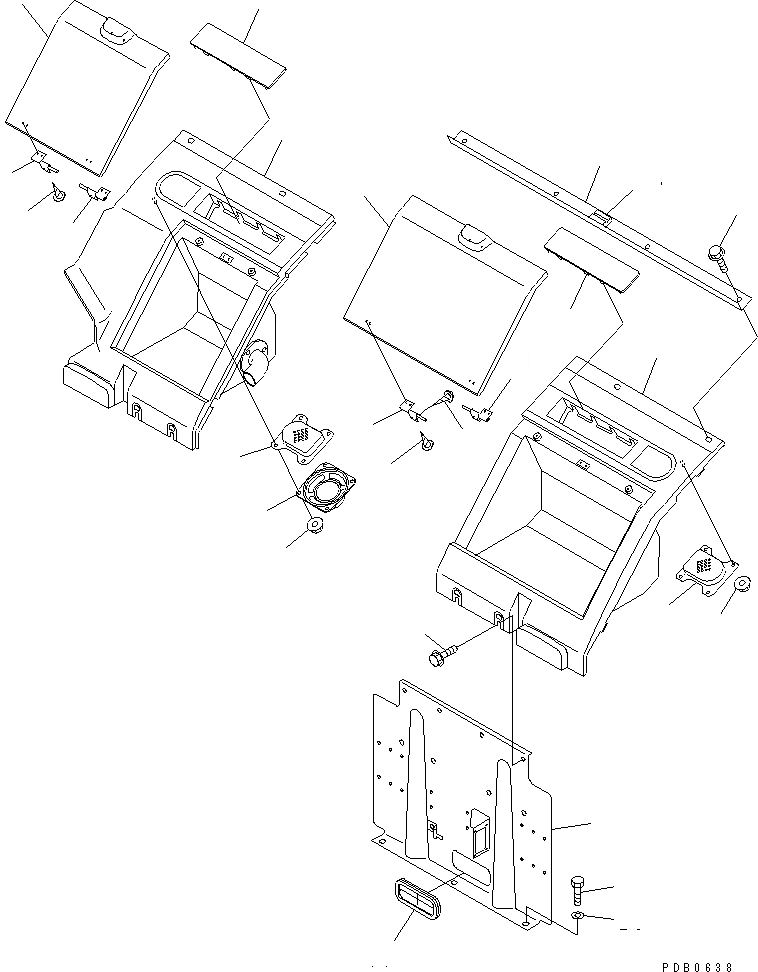 PDB0638