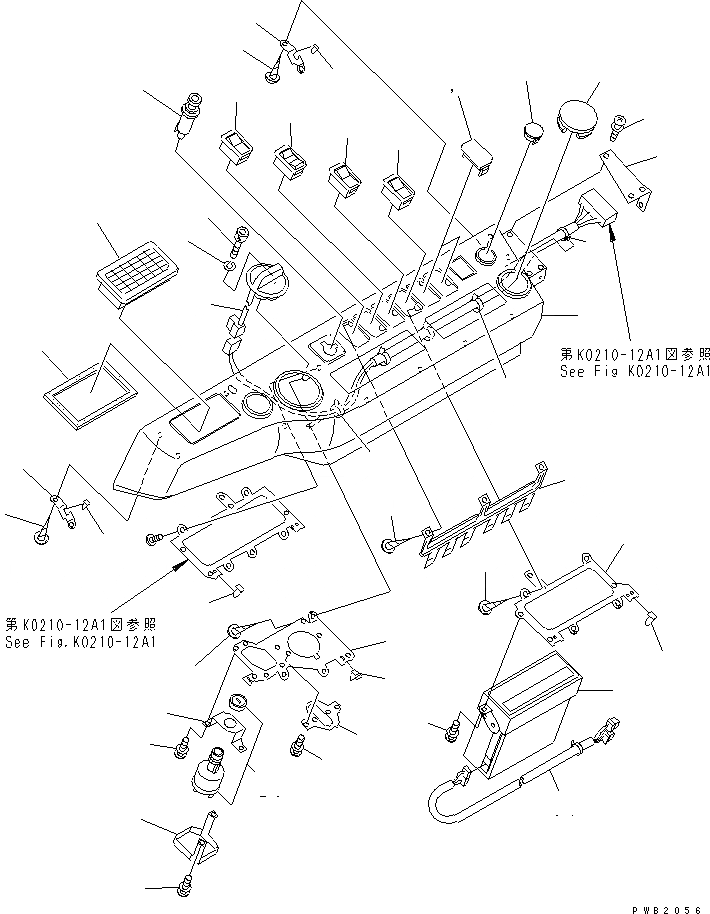 第K0210-12A1図参照
See Fig K0210-12A1

第K0210-12A1図参照
See Fig.K0210-12A1

PWB2056