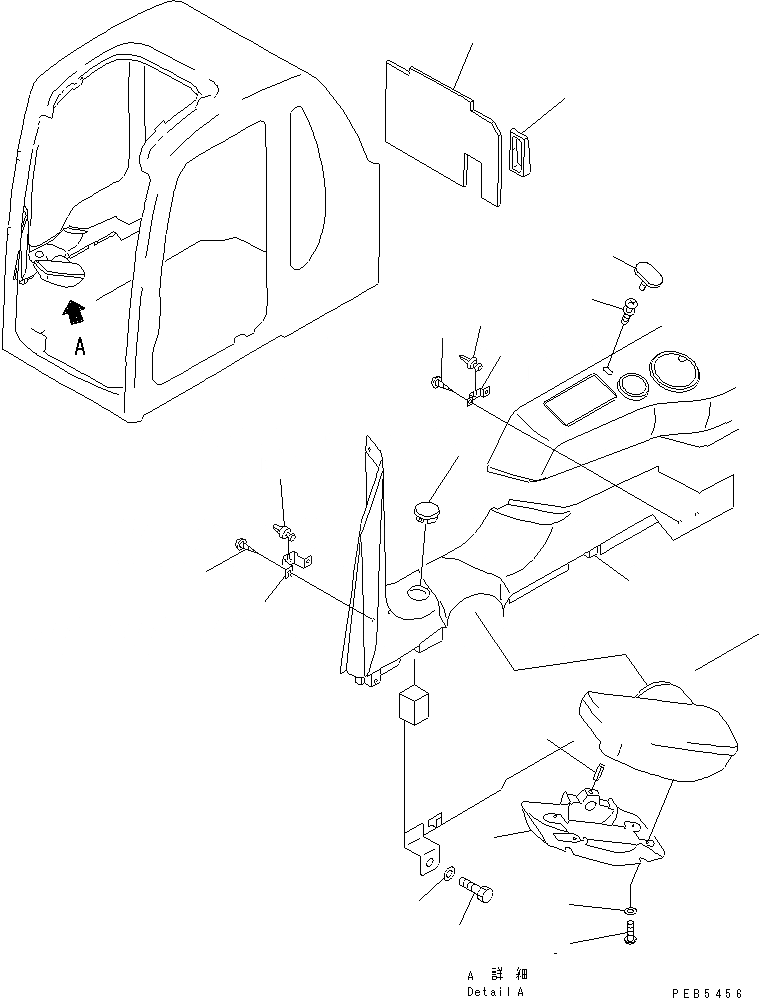 A

A 詳 細
Detail A

PEB5456