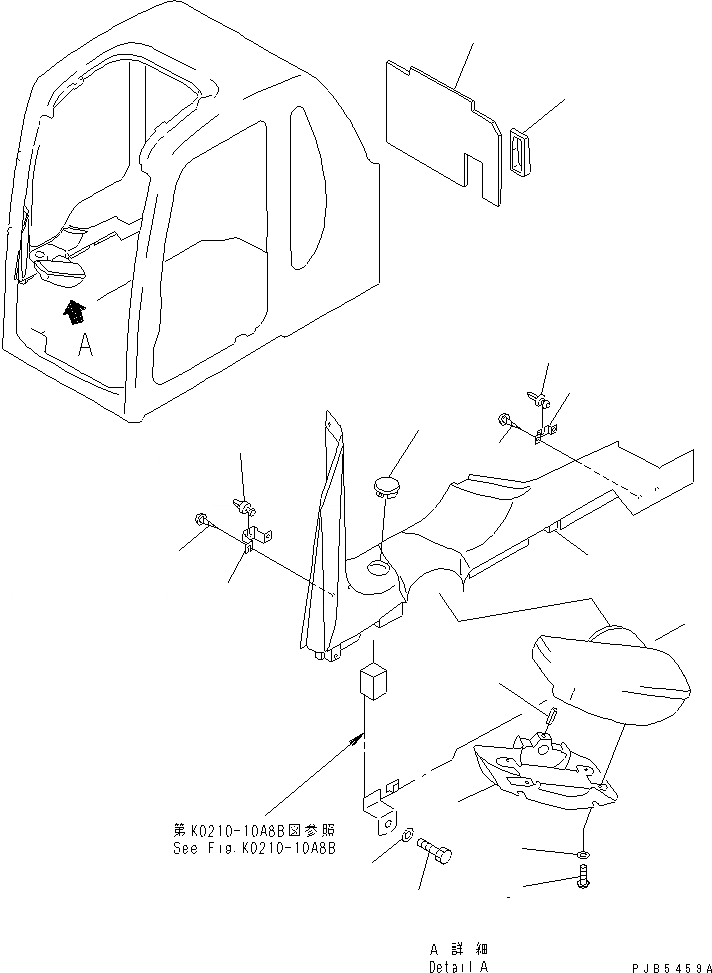 A

第K0210-10A8B図参照
See Fig.K0210-10A8B

A 詳細
Detail A

PJB5459A