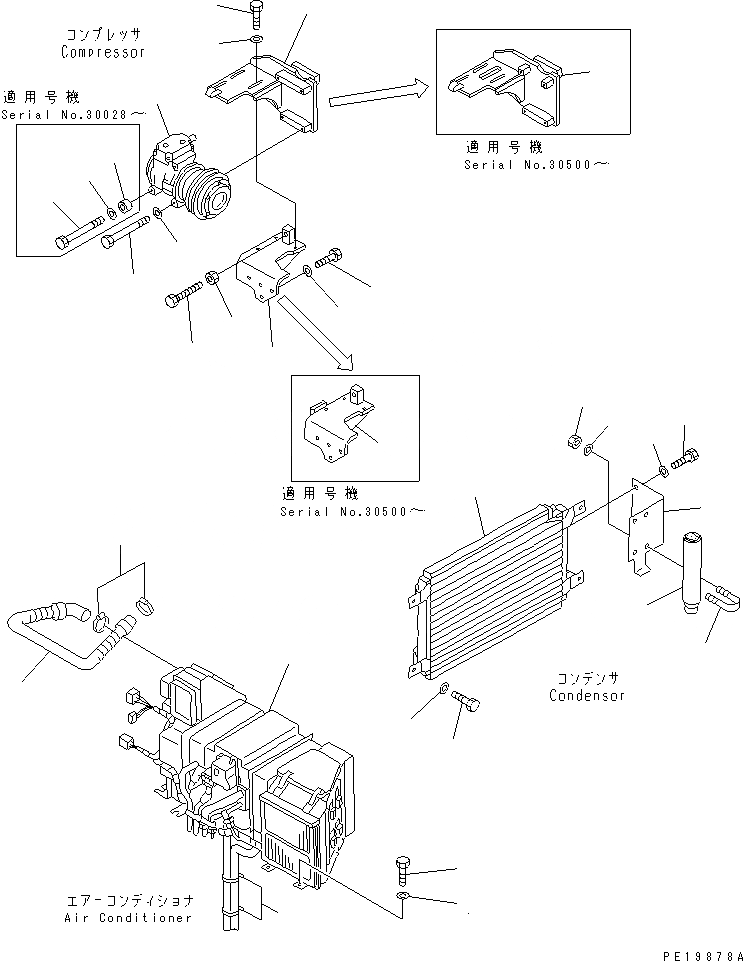 コンプレッサ
Compressor

適用号機
Serial No.30028～

適用号機
Serial No.30500～

適用号機
Serial No.30500～

コンデンサ
Condensor

エアーコンディショナ
Air Conditioner

PE19878A