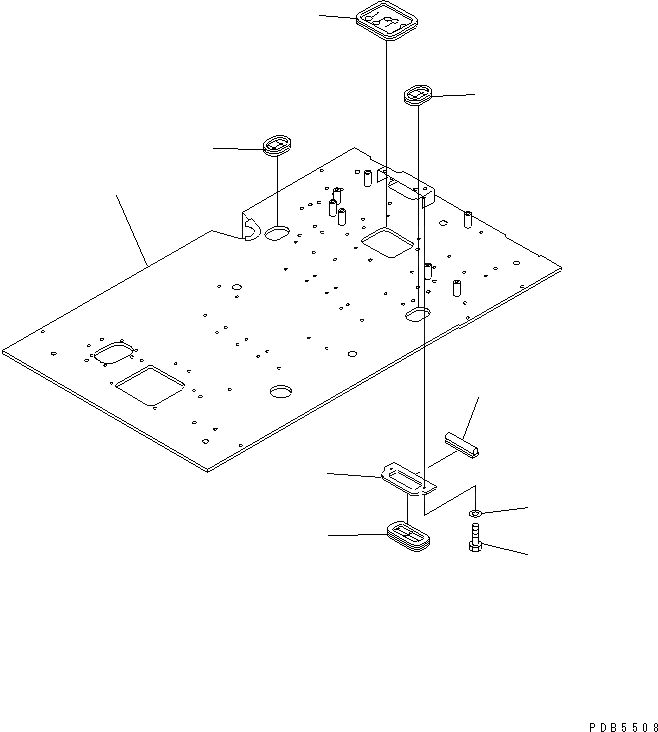 PDB5508