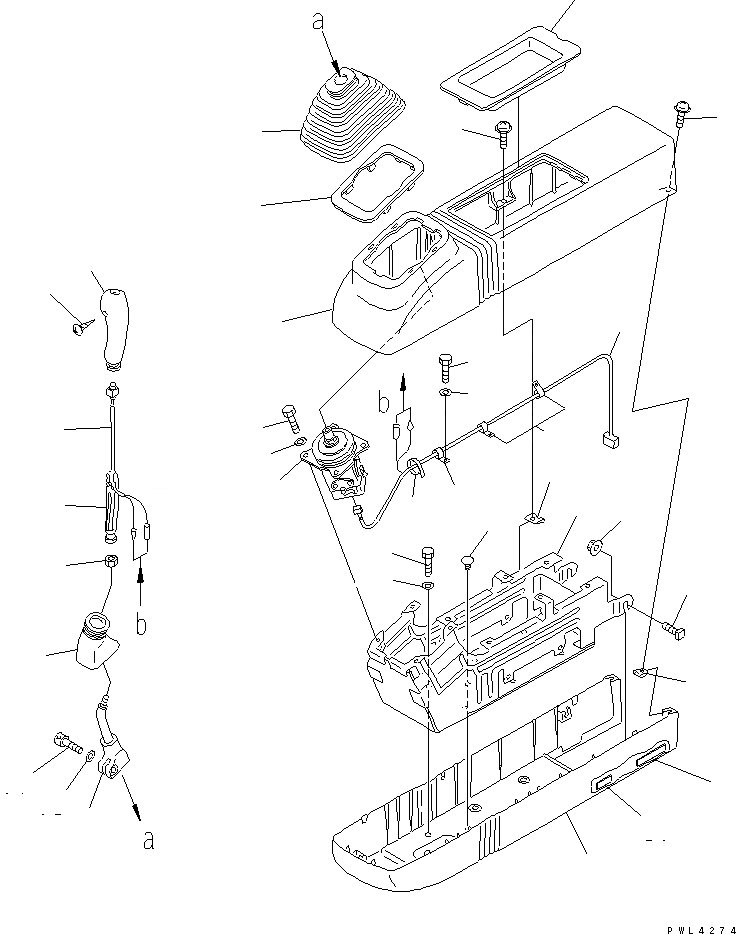 a

b

b

a

PWL4274