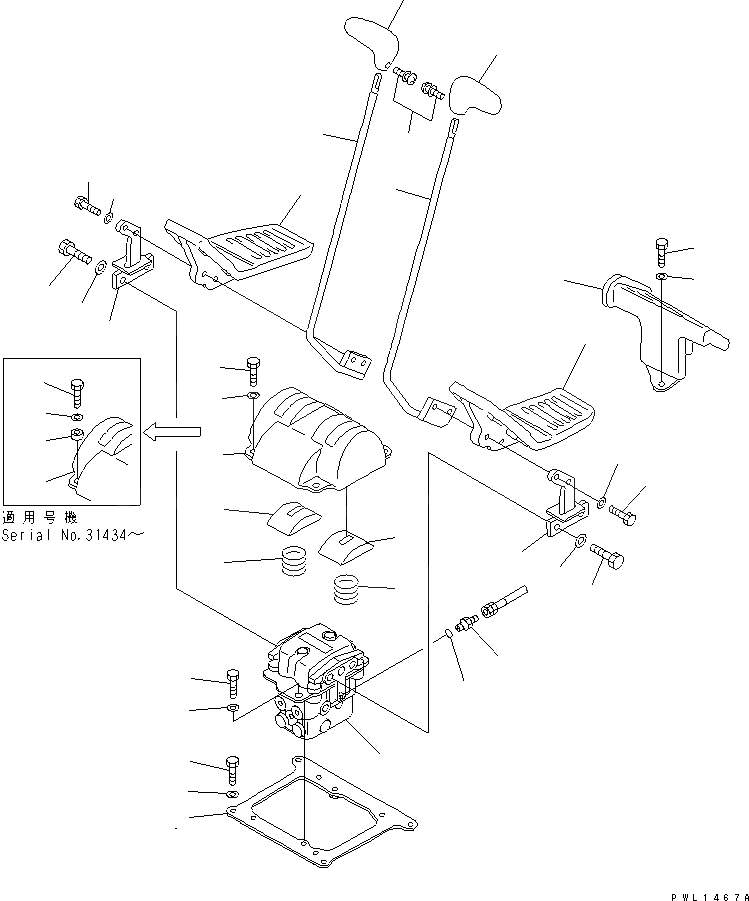 適用号機
Serial No.31434～

PWL1467A