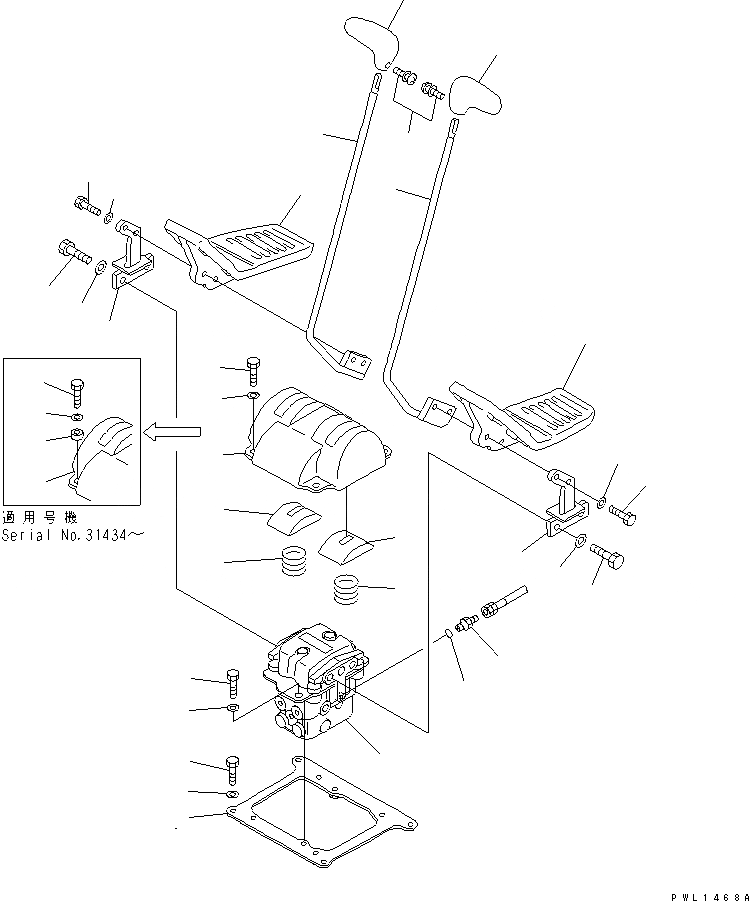 適用号機
Serial No.31434～

PWL1468A