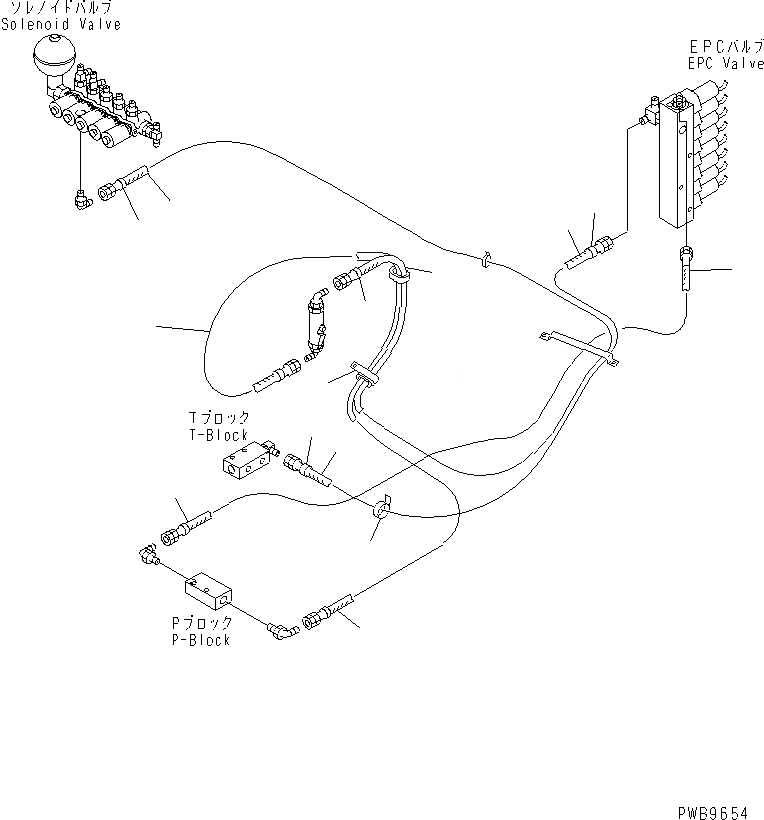 ソレノイドバルブ
Solenoid Valve

EPCバルブ
EPC Valve

Tブロック
T-Block

Pブロック
P-Block

PWB9654