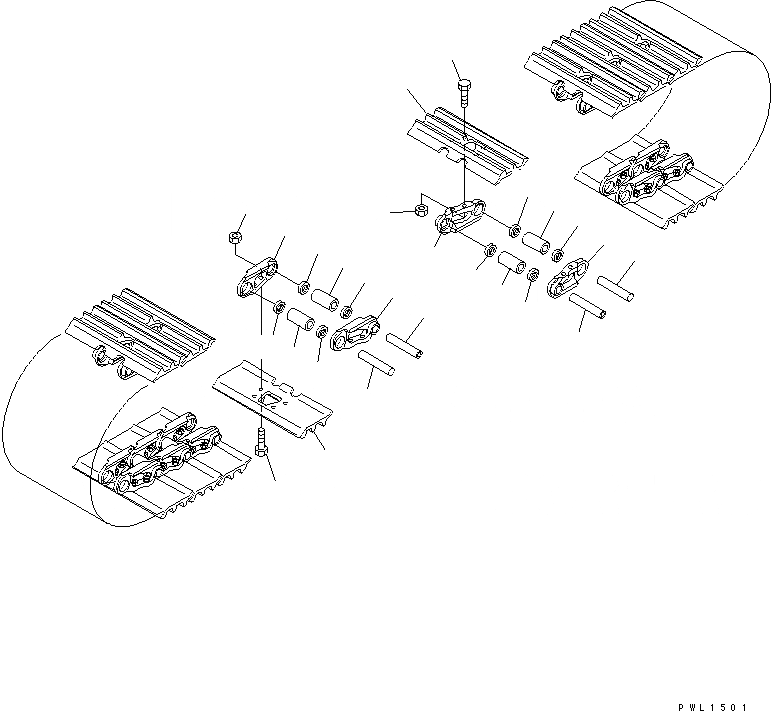 PWL1501