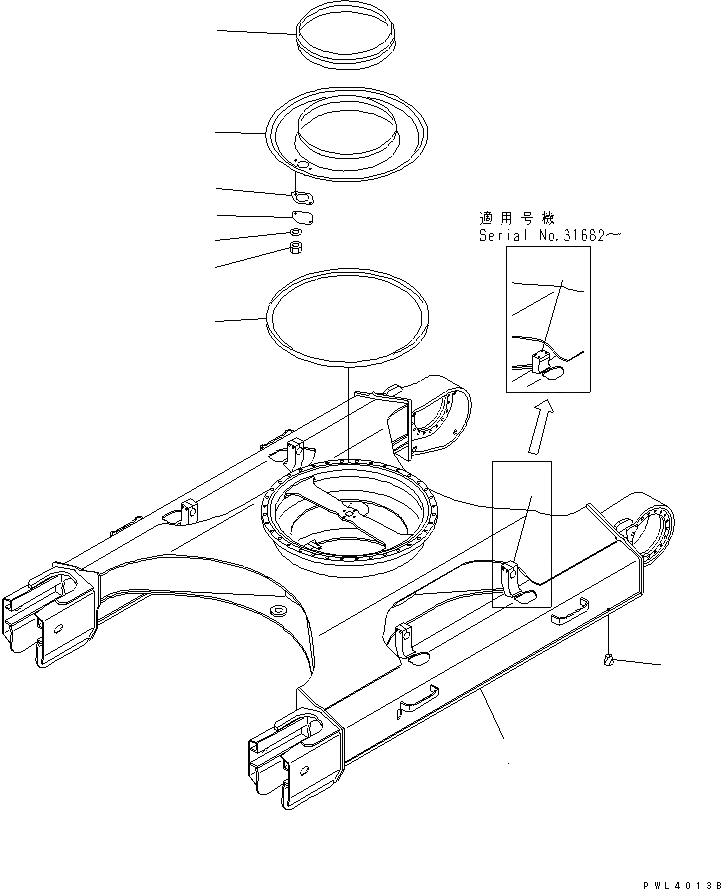 適用号機
Serial No.31682~

PWL4013B