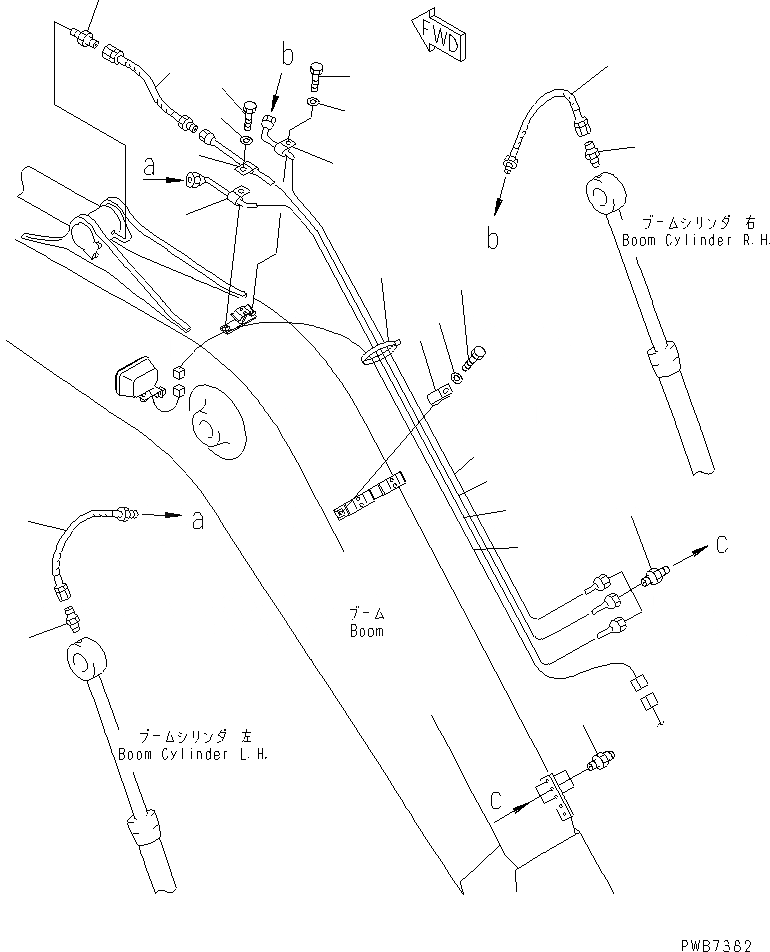 FWD

b

a

b

ブームシリンダ 右
Boom Cylinder R.H.

a

C

ブーム
Boom

ブームシリンダ 左
Boom Cylinder L.H.

C

PWB7382