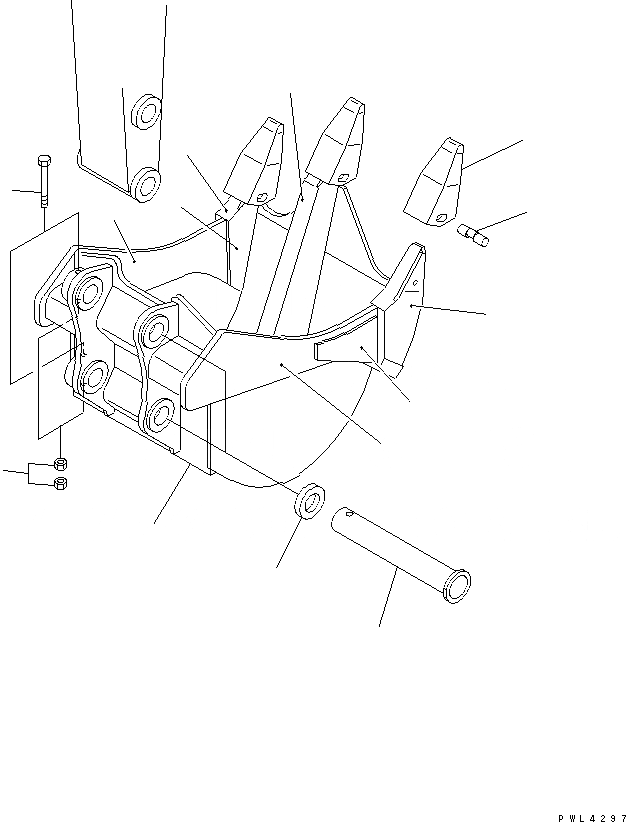 PWL4297