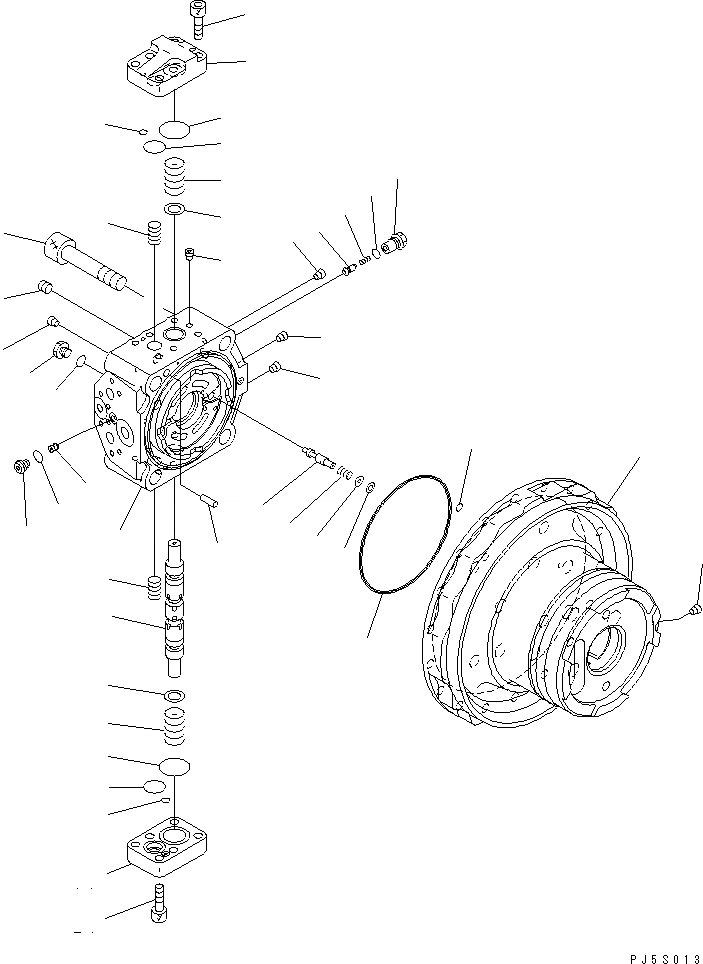 PJ5S013