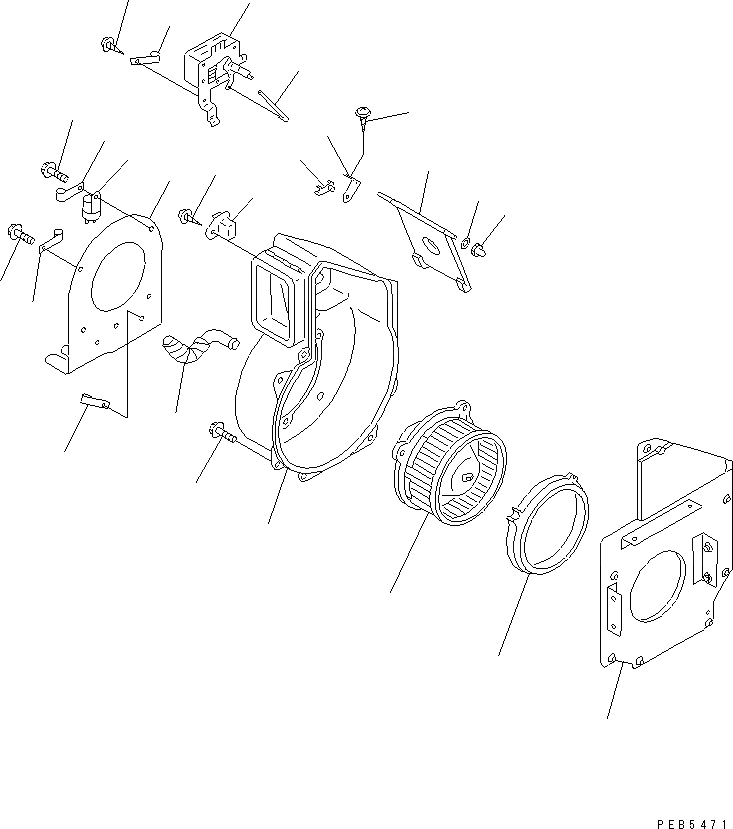 PEB5471