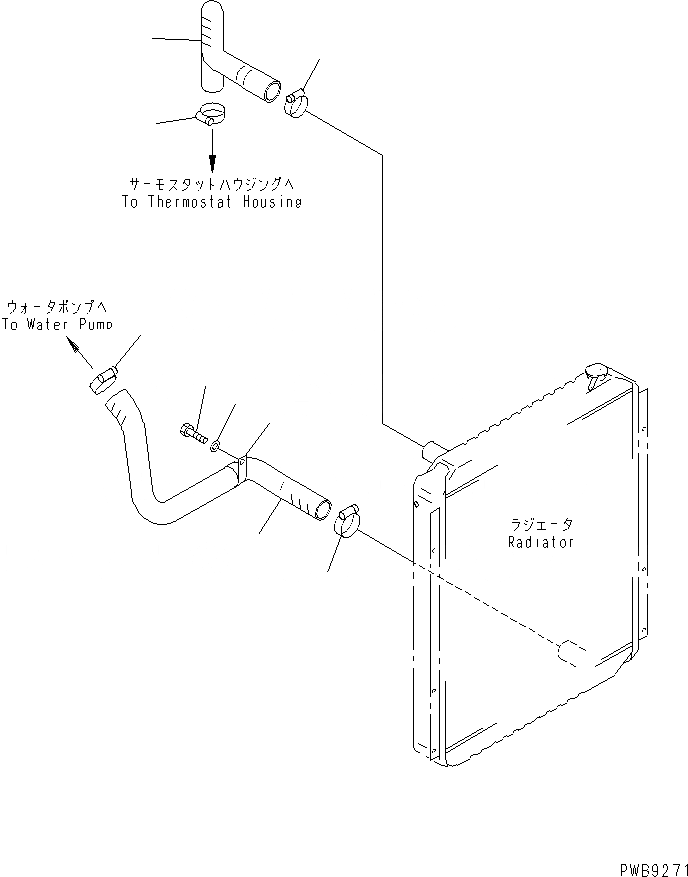 サーモスタットハウジングへ
To Thermostat Housing

ウォータポンプへ
To Water Pump

ラジエータ
Radiator

PWB9271