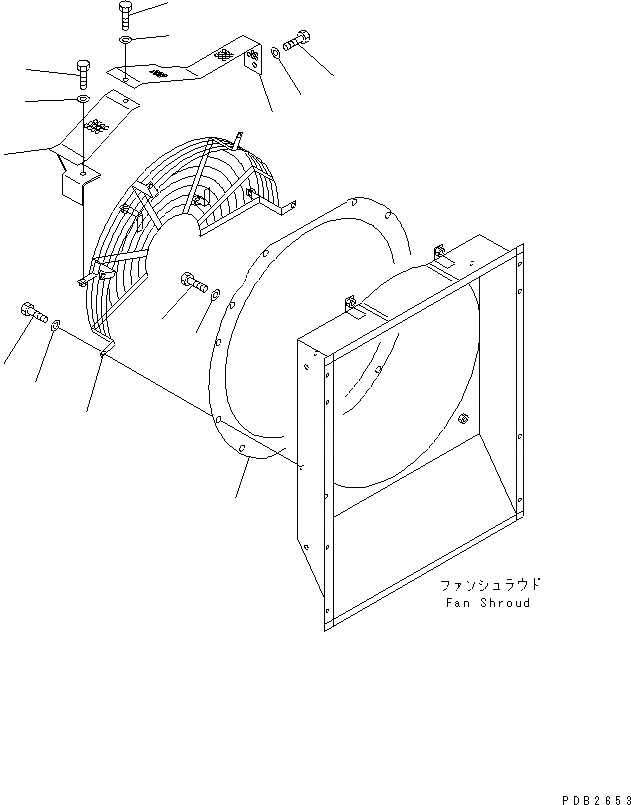 ファンシュラウド
Fan Shroud

PDB2653