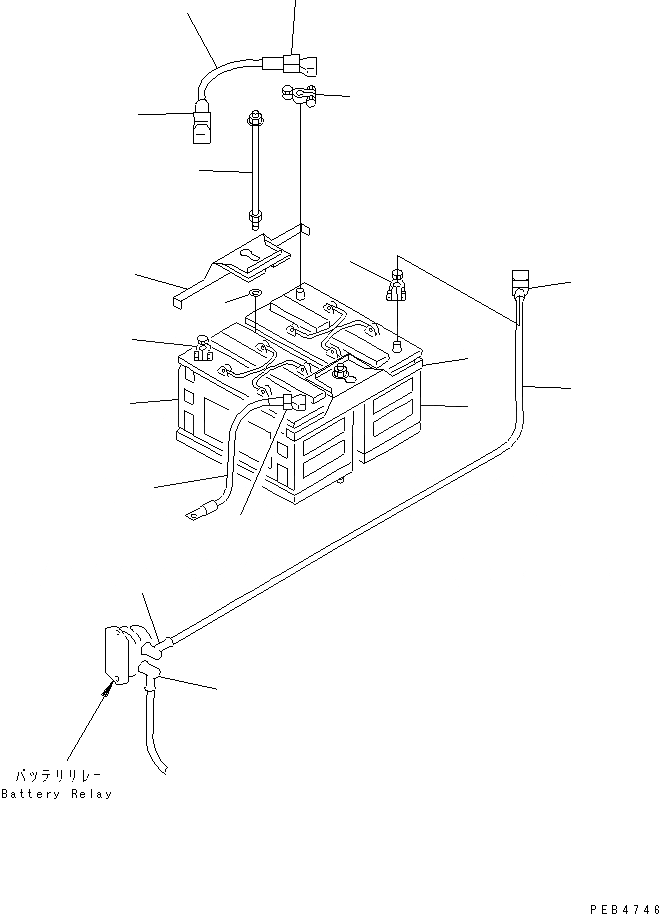 バッテリリレー
Battery Relay

PEB4746