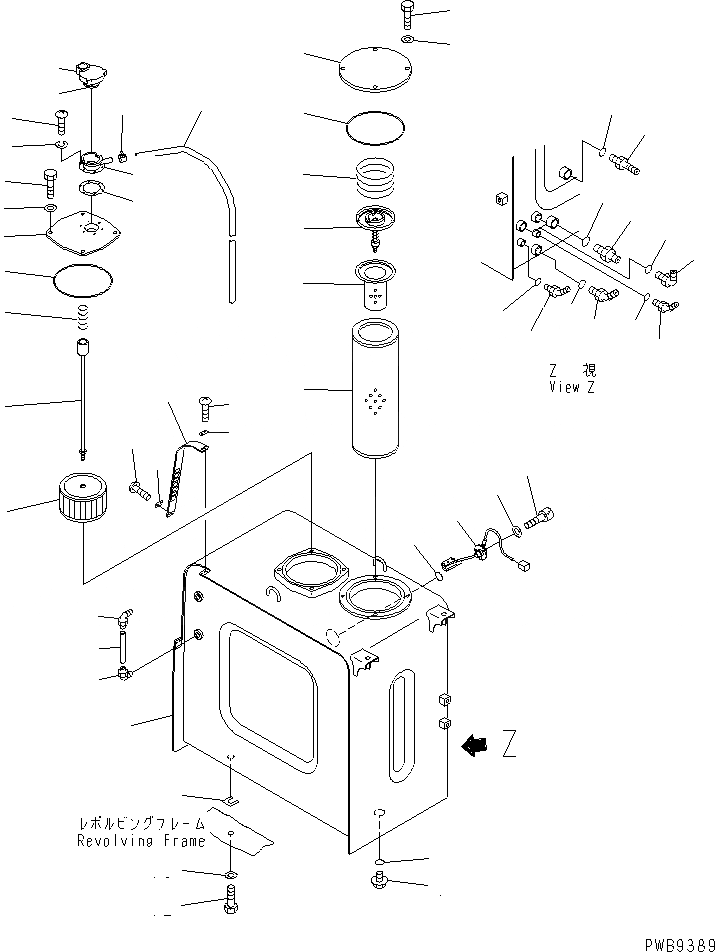 Z 視
View Z

Z

レボルビングフレーム
Revolving Frame

PWB9389