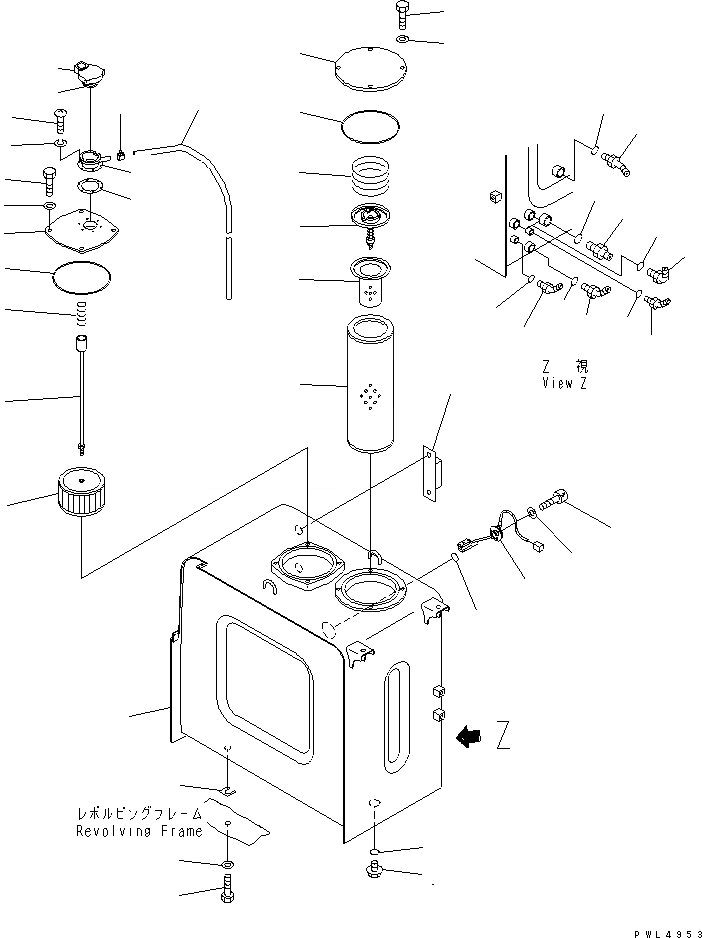 Z 視
View Z

Z

レボルビングフレーム
Revolving Frame

PWL4953